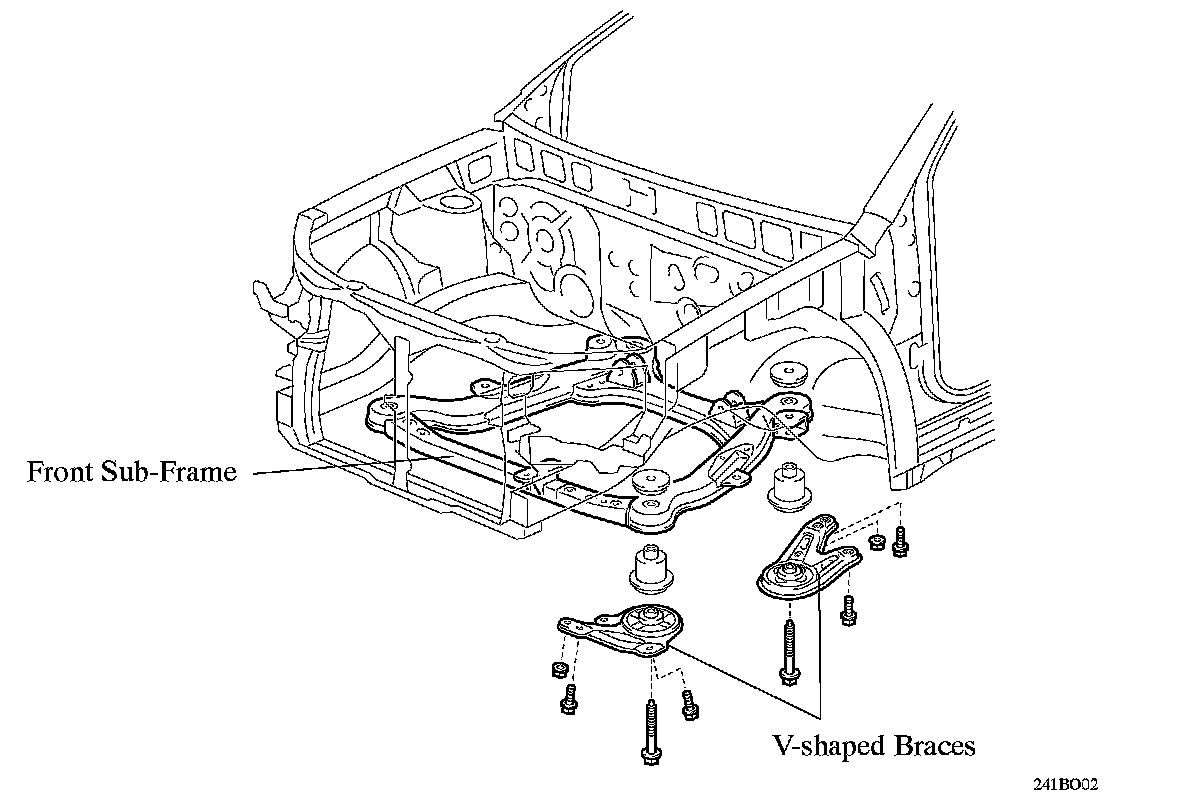 Front Sub-Frame

V-shaped Braces

241BO02