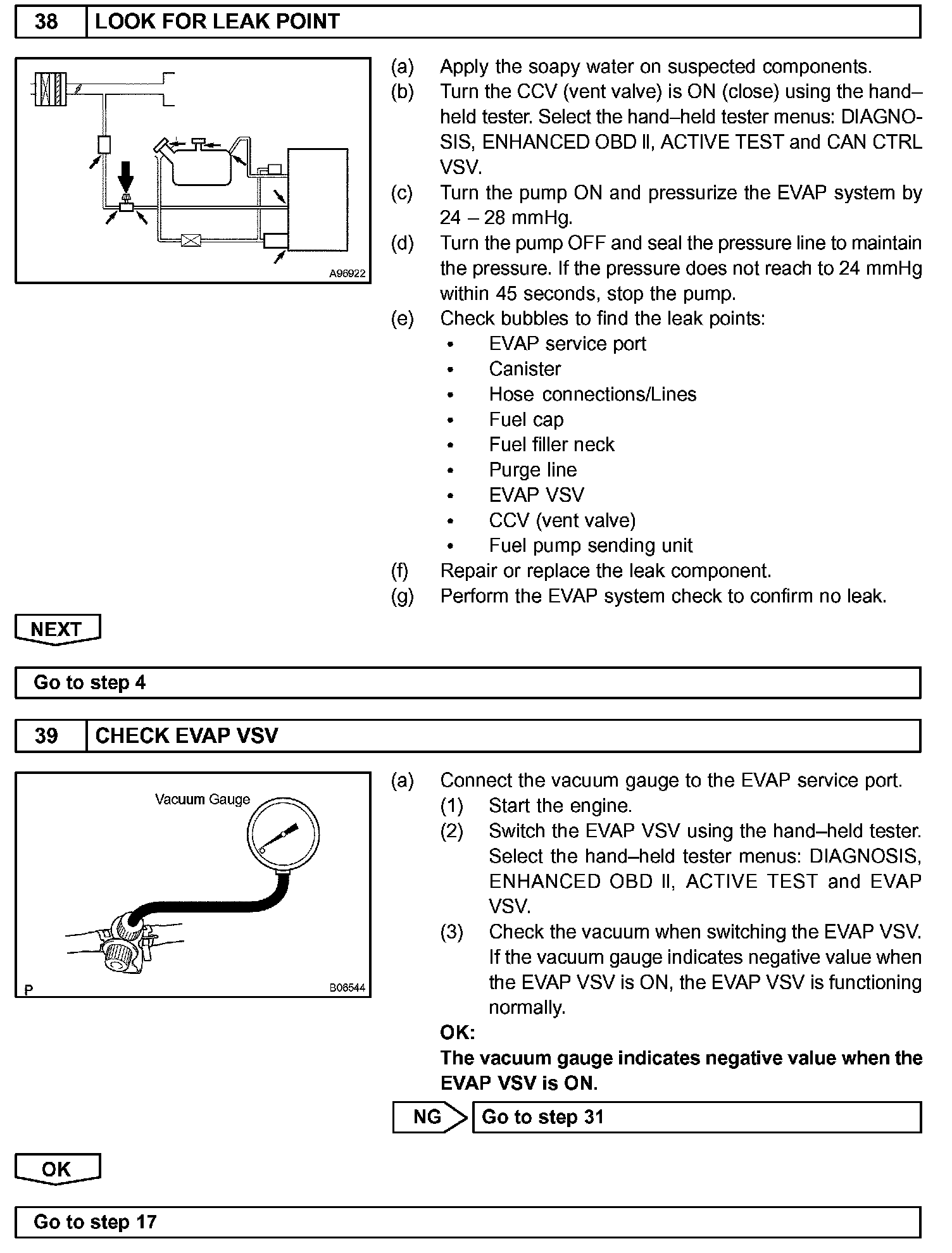 38 LOOK FOR LEAK POINT

A96922

(a) Apply the soapy water on suspected components.
(b) Turn the CCV (vent valve) is ON (close) using the hand–held tester. Select the hand–held tester menus: DIAGNOSIS, ENHANCED OBD II, ACTIVE TEST and CAN CTRL VSV.
(c) Turn the pump ON and pressurize the EVAP system by 24 – 28 mmHg.
(d) Turn the pump OFF and seal the pressure line to maintain the pressure. If the pressure does not reach to 24 mmHg within 45 seconds, stop the pump.
(e) Check bubbles to find the leak points:
• EVAP service port
• Canister
• Hose connections/Lines
• Fuel cap
• Fuel filler neck
• Purge line
• EVAP VSV
• CCV (vent valve)
• Fuel pump sending unit
(f) Repair or replace the leak component.
(g) Perform the EVAP system check to confirm no leak.

NEXT

Go to step 4

39 CHECK EVAP VSV

Vacuum Gauge

P B06544

(a) Connect the vacuum gauge to the EVAP service port.
(1) Start the engine.
(2) Switch the EVAP VSV using the hand–held tester. Select the hand–held tester menus: DIAGNOSIS, ENHANCED OBD II, ACTIVE TEST and EVAP VSV.
(3) Check the vacuum when switching the EVAP VSV. If the vacuum gauge indicates negative value when the EVAP VSV is ON, the EVAP VSV is functioning normally.
OK:
The vacuum gauge indicates negative value when the EVAP VSV is ON.

NG Go to step 31

OK

Go to step 17