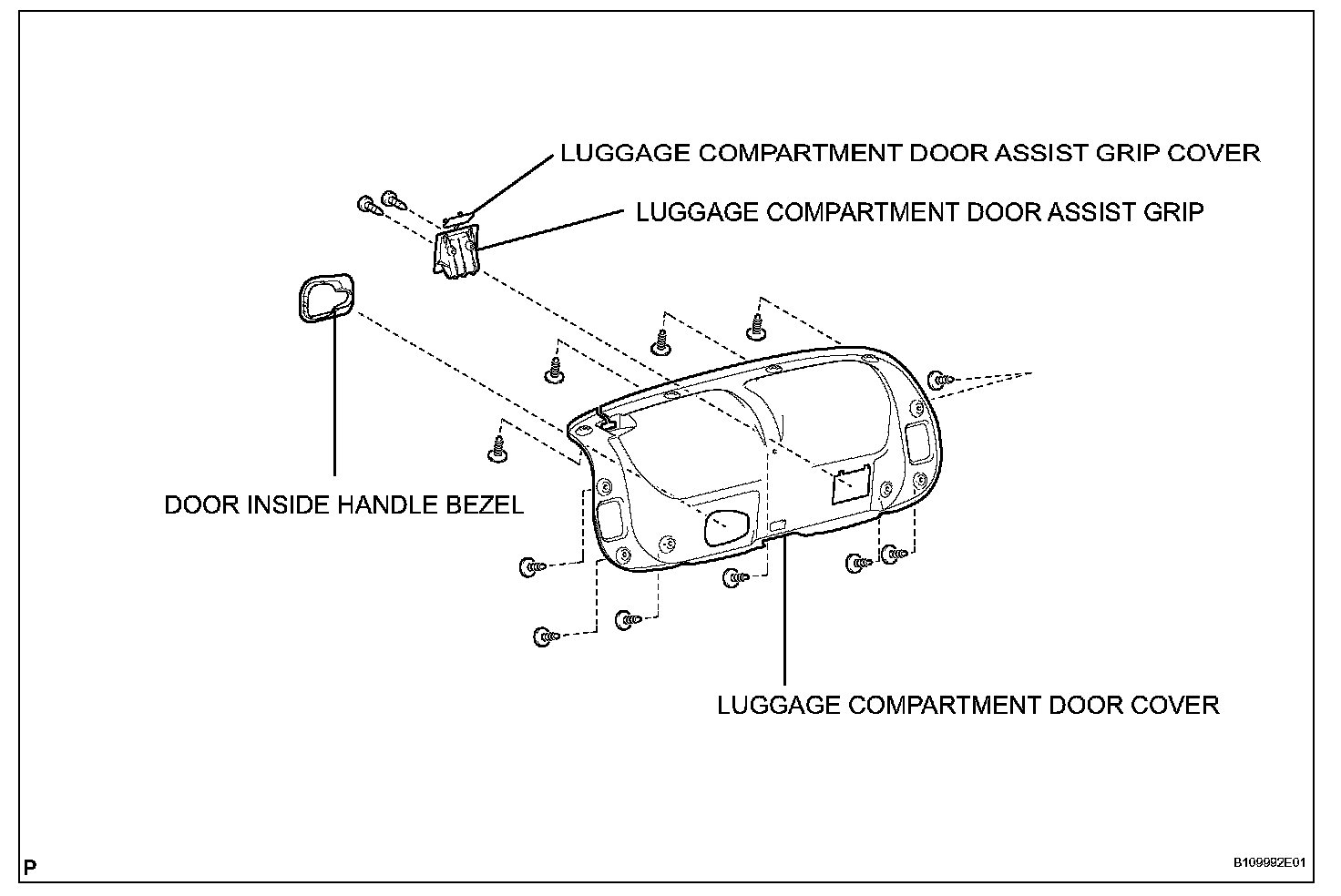 LUGGAGE COMPARTMENT DOOR ASSIST GRIP COVER

LUGGAGE COMPARTMENT DOOR ASSIST GRIP

DOOR INSIDE HANDLE BEZEL

LUGGAGE COMPARTMENT DOOR COVER

P

B109992E01