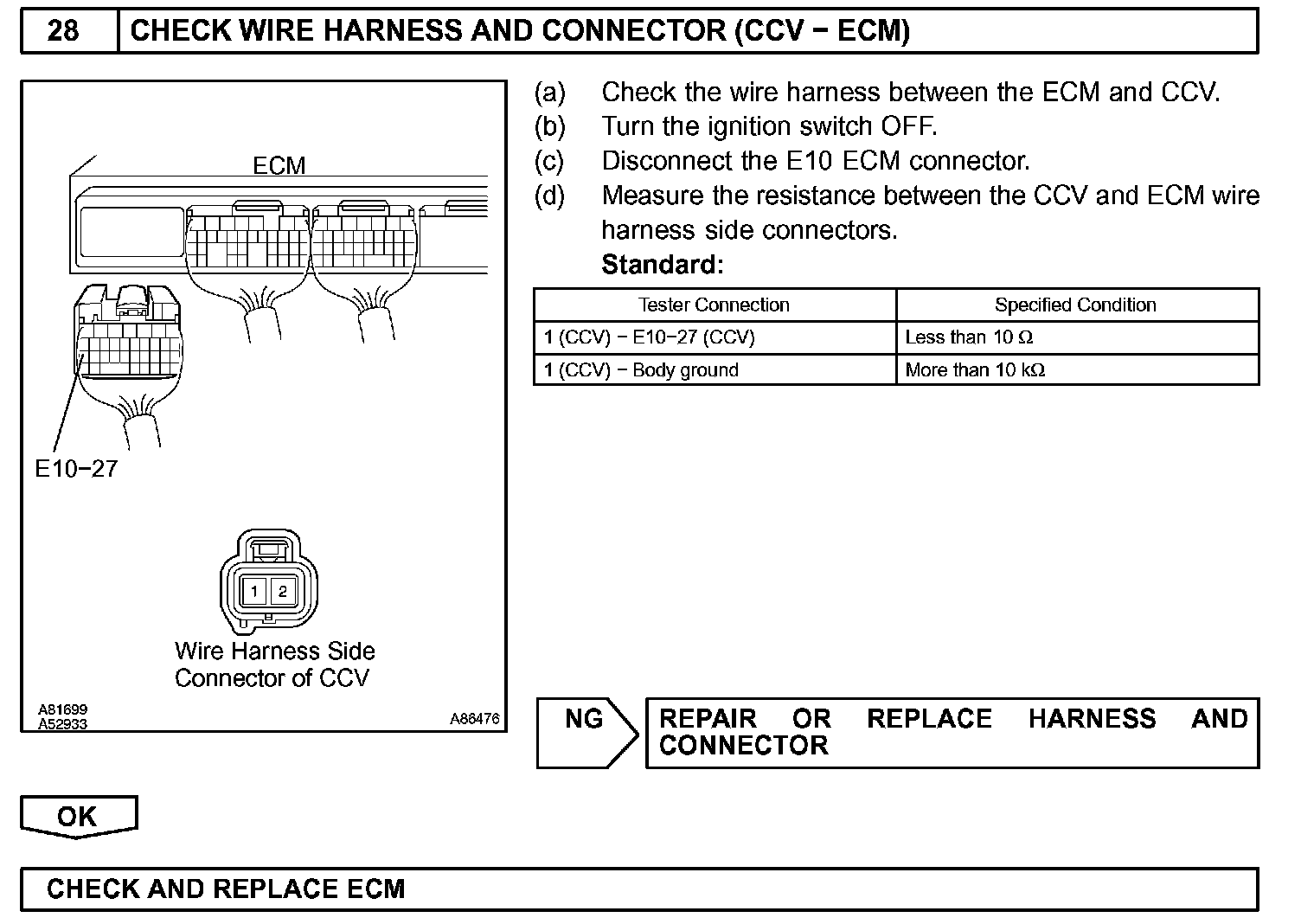 28 CHECK WIRE HARNESS AND CONNECTOR (CCV − ECM)

ECM

E10−27

1 2

Wire Harness Side Connector of CCV

A81699
A52933
A86476

(a) Check the wire harness between the ECM and CCV.
(b) Turn the ignition switch OFF.
(c) Disconnect the E10 ECM connector.
(d) Measure the resistance between the CCV and ECM wire harness side connectors.
Standard:

| Tester Connection | Specified Condition |
|---|---|
| 1 (CCV) − E10−27 (CCV) | Less than 10 Ω |
| 1 (CCV) − Body ground | More than 10 kΩ |

NG

REPAIR OR REPLACE HARNESS AND CONNECTOR

OK

CHECK AND REPLACE ECM