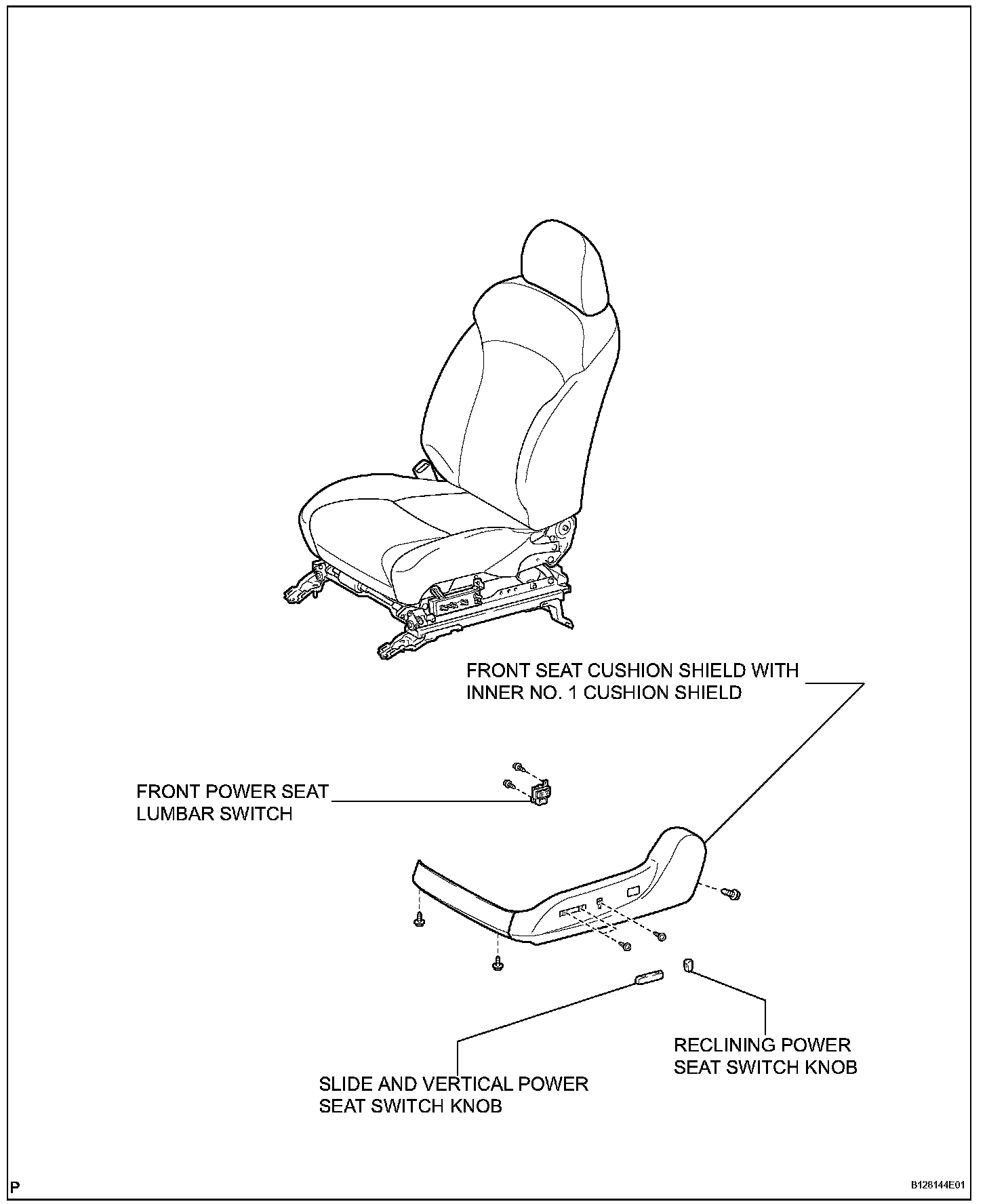 FRONT SEAT CUSHION SHIELD WITH INNER NO. 1 CUSHION SHIELD

FRONT POWER SEAT LUMBAR SWITCH

RECLINING POWER SEAT SWITCH KNOB

SLIDE AND VERTICAL POWER SEAT SWITCH KNOB

P

B128144E01