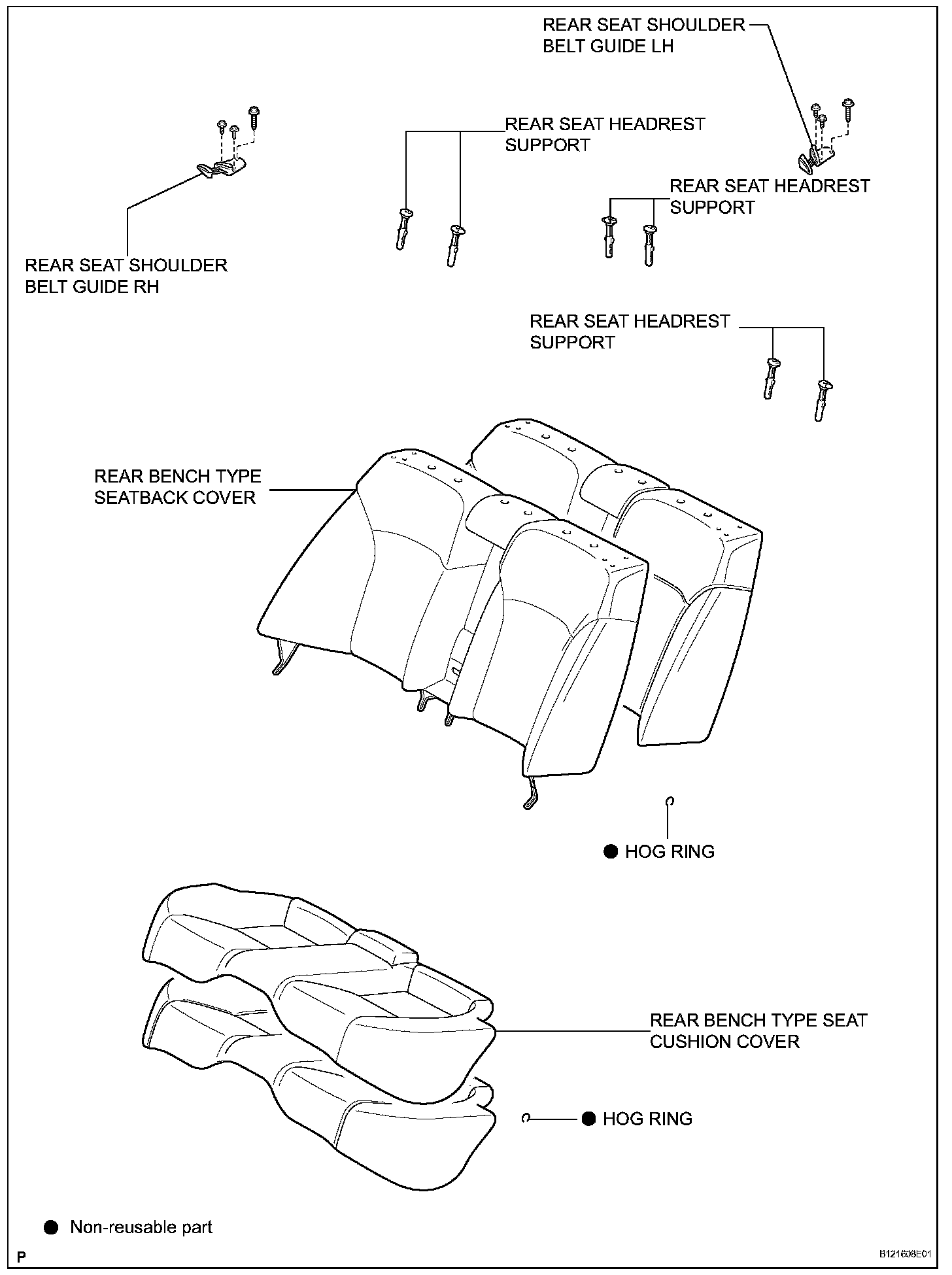 REAR SEAT SHOULDER BELT GUIDE LH

REAR SEAT HEADREST SUPPORT

REAR SEAT HEADREST SUPPORT

REAR SEAT SHOULDER BELT GUIDE RH

REAR SEAT HEADREST SUPPORT

REAR BENCH TYPE SEATBACK COVER

● HOG RING

REAR BENCH TYPE SEAT CUSHION COVER

● HOG RING

● Non-reusable part

P

B121608E01