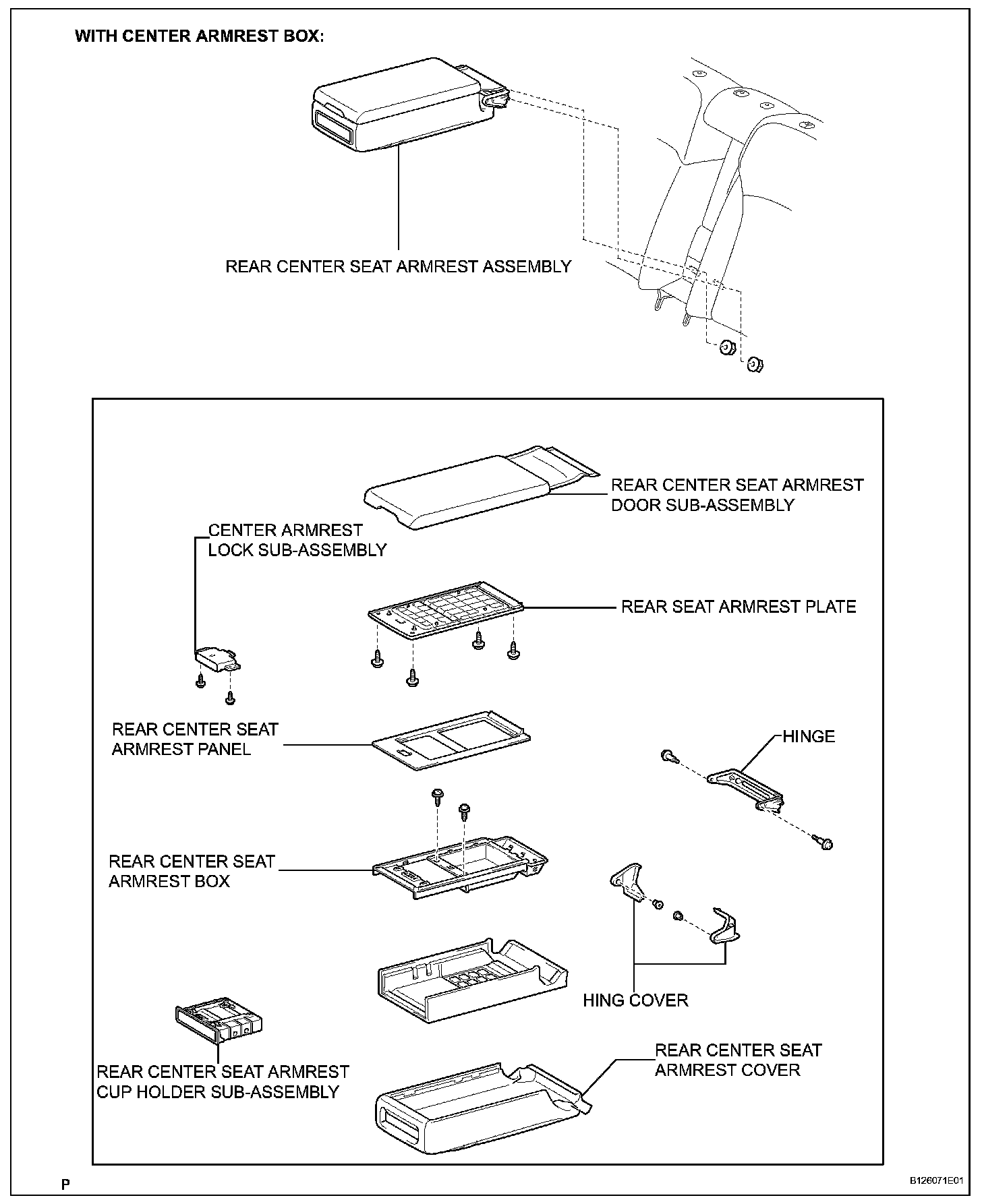 WITH CENTER ARMREST BOX:

REAR CENTER SEAT ARMREST ASSEMBLY

REAR CENTER SEAT ARMREST DOOR SUB-ASSEMBLY

CENTER ARMREST LOCK SUB-ASSEMBLY

REAR SEAT ARMREST PLATE

REAR CENTER SEAT ARMREST PANEL

HINGE

REAR CENTER SEAT ARMREST BOX

HING COVER

REAR CENTER SEAT ARMREST CUP HOLDER SUB-ASSEMBLY

REAR CENTER SEAT ARMREST COVER

P

B126071E01