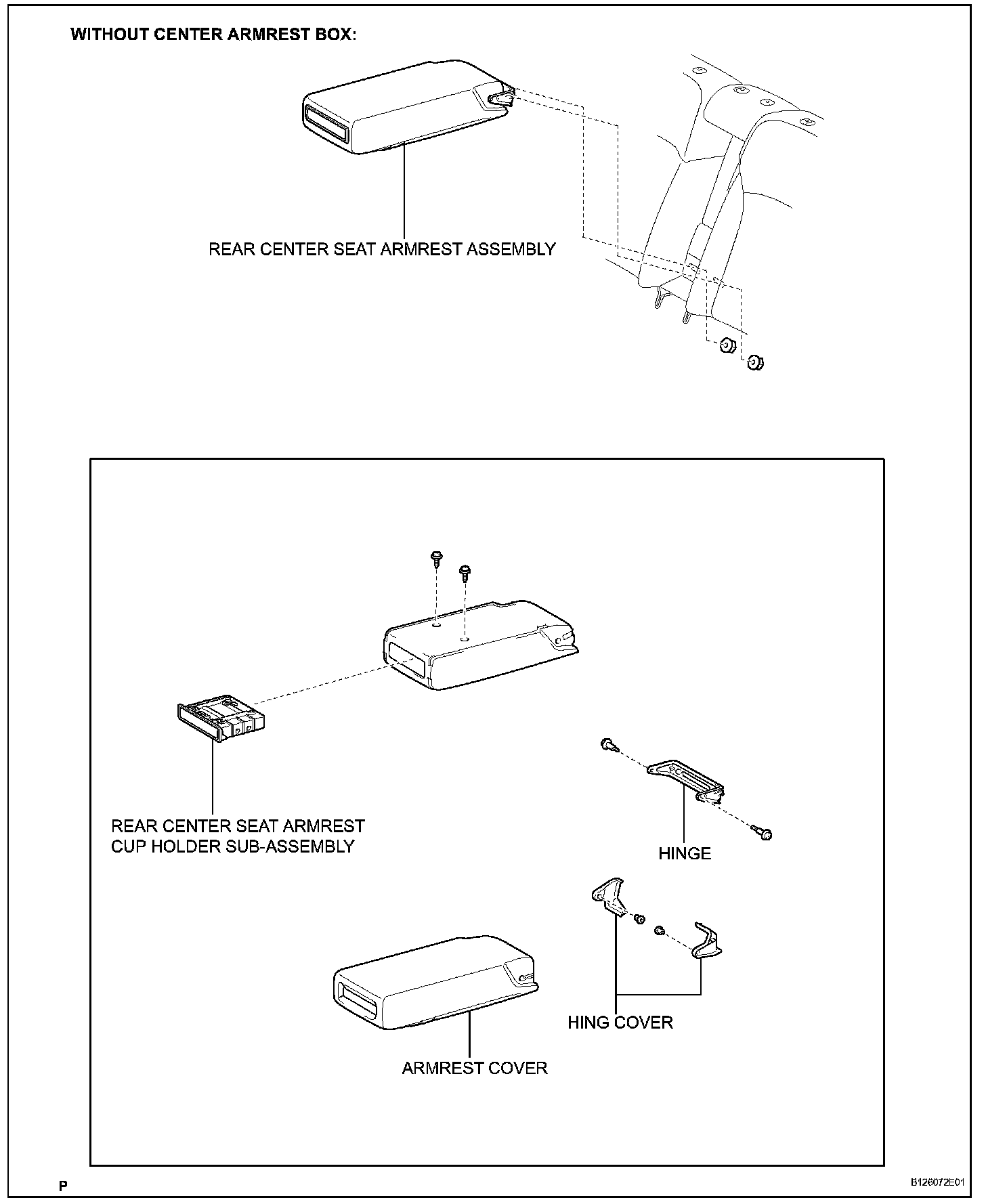 WITHOUT CENTER ARMREST BOX:

REAR CENTER SEAT ARMREST ASSEMBLY

REAR CENTER SEAT ARMREST CUP HOLDER SUB-ASSEMBLY

HINGE

HING COVER

ARMREST COVER

P

B126072E01