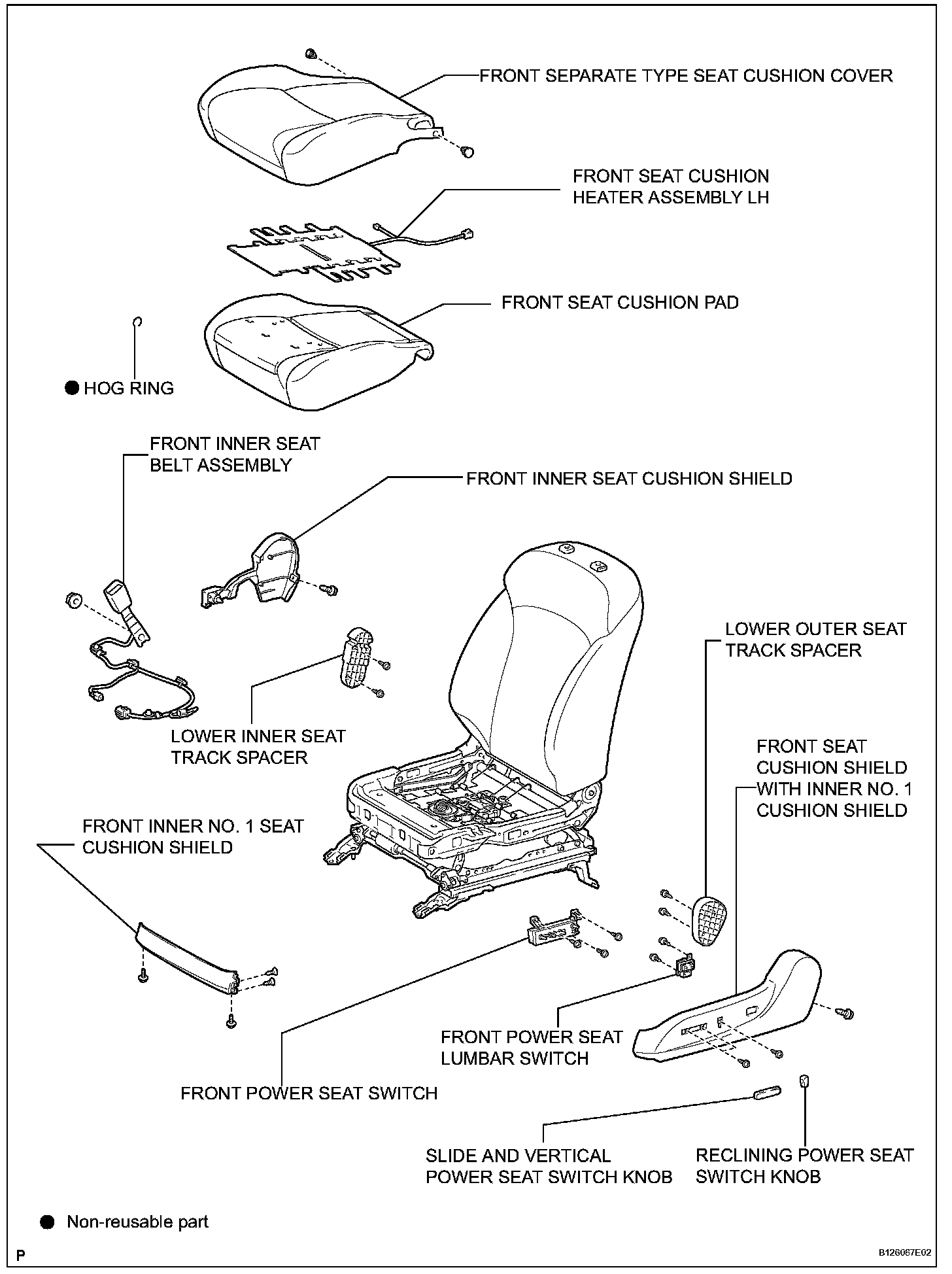 FRONT SEPARATE TYPE SEAT CUSHION COVER

FRONT SEAT CUSHION HEATER ASSEMBLY LH

FRONT SEAT CUSHION PAD

● HOG RING

FRONT INNER SEAT BELT ASSEMBLY

FRONT INNER SEAT CUSHION SHIELD

LOWER OUTER SEAT TRACK SPACER

LOWER INNER SEAT TRACK SPACER

FRONT SEAT CUSHION SHIELD WITH INNER NO. 1 CUSHION SHIELD

FRONT INNER NO. 1 SEAT CUSHION SHIELD

FRONT POWER SEAT LUMBAR SWITCH

FRONT POWER SEAT SWITCH

SLIDE AND VERTICAL POWER SEAT SWITCH KNOB

RECLINING POWER SEAT SWITCH KNOB

● Non-reusable part

P

B126067E02