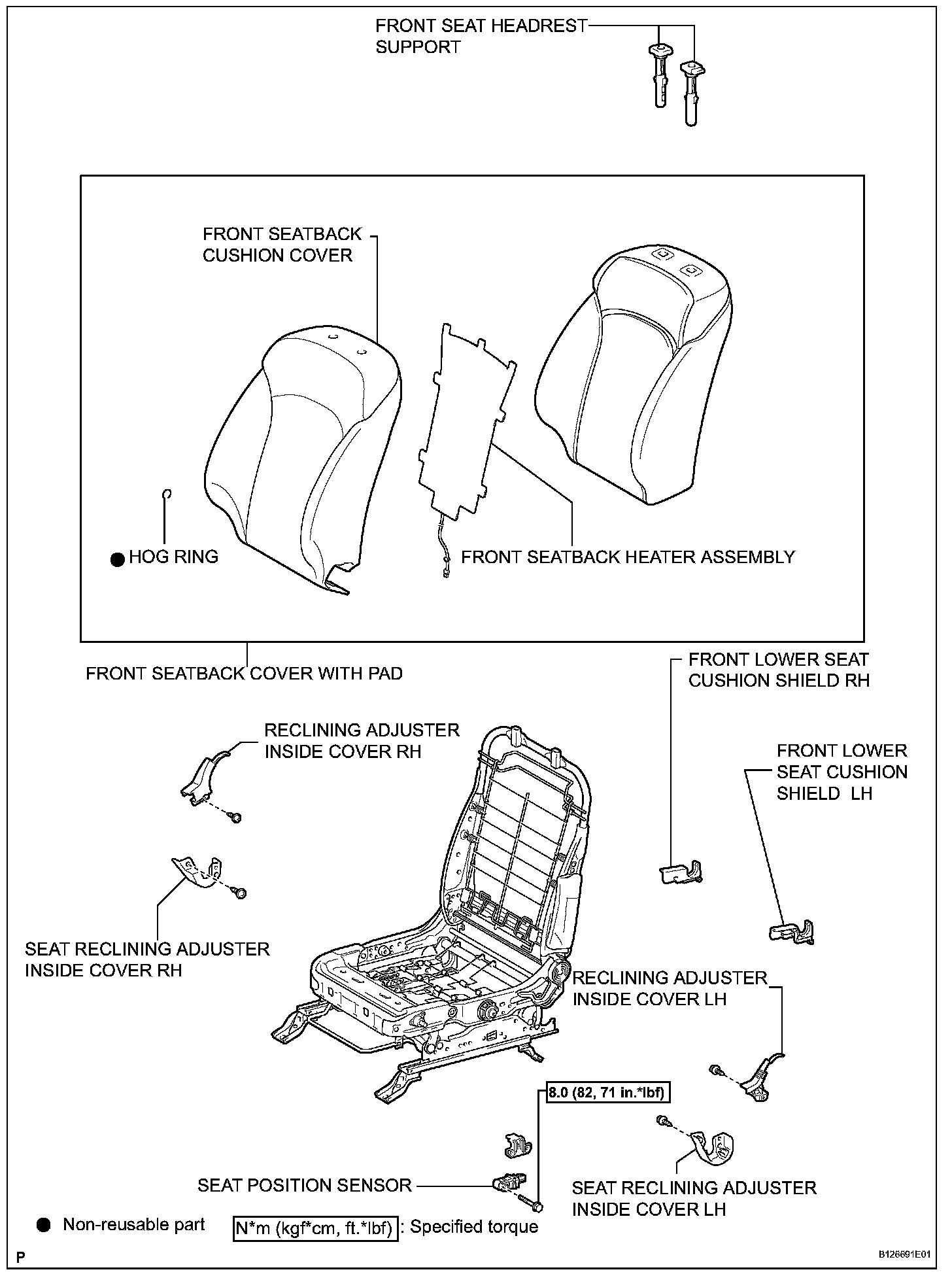 FRONT SEAT HEADREST SUPPORT

FRONT SEATBACK CUSHION COVER

● HOG RING

FRONT SEATBACK HEATER ASSEMBLY

FRONT SEATBACK COVER WITH PAD

FRONT LOWER SEAT CUSHION SHIELD RH

RECLINING ADJUSTER INSIDE COVER RH

FRONT LOWER SEAT CUSHION SHIELD LH

SEAT RECLINING ADJUSTER INSIDE COVER RH

RECLINING ADJUSTER INSIDE COVER LH

8.0 (82, 71 in.*lbf)

SEAT POSITION SENSOR

SEAT RECLINING ADJUSTER INSIDE COVER LH

● Non-reusable part

N*m (kgf*cm, ft.*lbf) : Specified torque

P

B126691E01