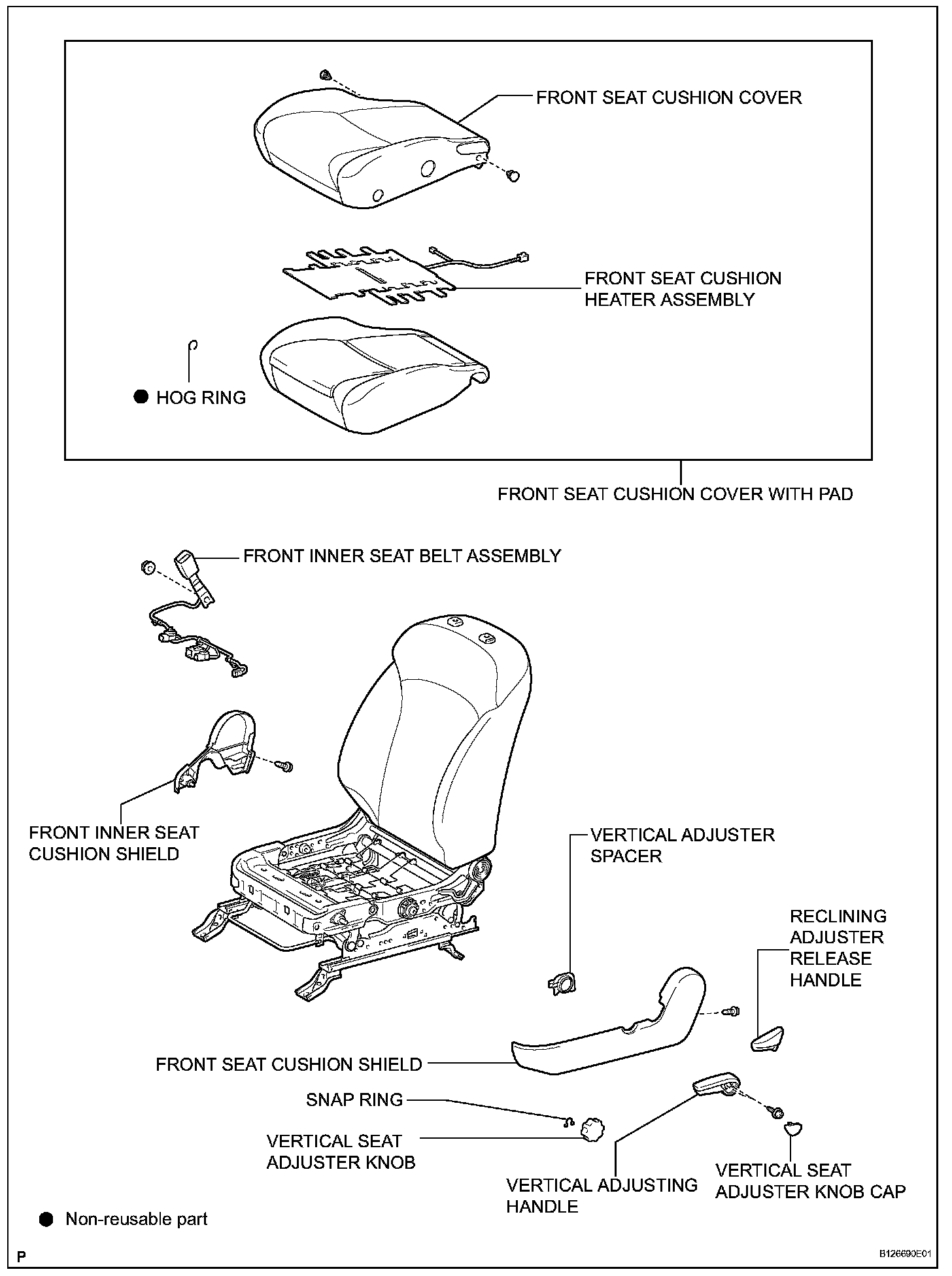 FRONT SEAT CUSHION COVER

FRONT SEAT CUSHION HEATER ASSEMBLY

● HOG RING

FRONT SEAT CUSHION COVER WITH PAD

FRONT INNER SEAT BELT ASSEMBLY

FRONT INNER SEAT CUSHION SHIELD

VERTICAL ADJUSTER SPACER

RECLINING ADJUSTER RELEASE HANDLE

FRONT SEAT CUSHION SHIELD

SNAP RING

VERTICAL SEAT ADJUSTER KNOB

VERTICAL ADJUSTING HANDLE

VERTICAL SEAT ADJUSTER KNOB CAP

● Non-reusable part

P

B126690E01