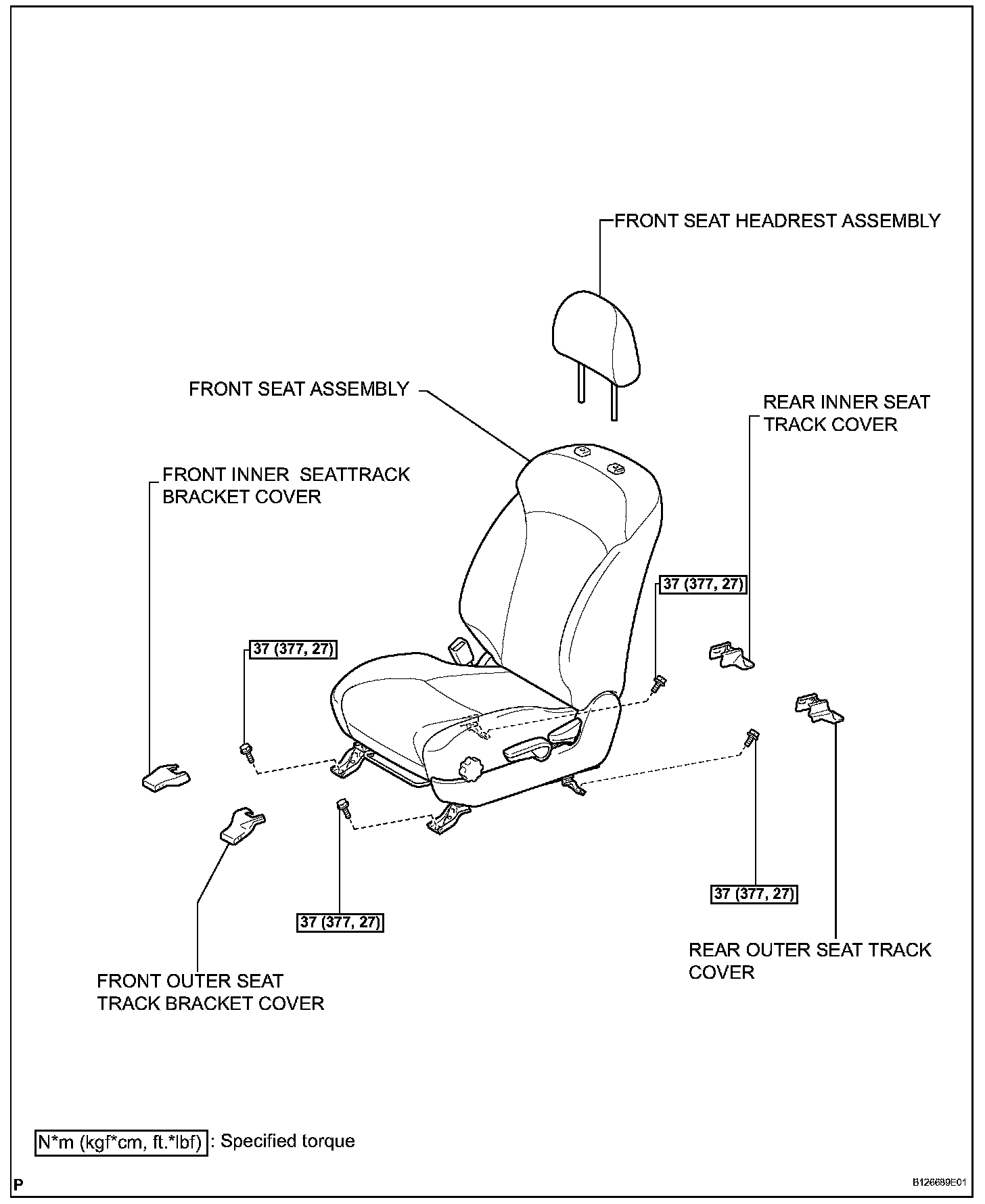 FRONT SEAT HEADREST ASSEMBLY

FRONT SEAT ASSEMBLY

REAR INNER SEAT TRACK COVER

FRONT INNER  SEATTRACK BRACKET COVER

37 (377, 27)

37 (377, 27)

37 (377, 27)

37 (377, 27)

REAR OUTER SEAT TRACK COVER

FRONT OUTER SEAT TRACK BRACKET COVER

N*m (kgf*cm, ft.*lbf) : Specified torque

P

B126689E01