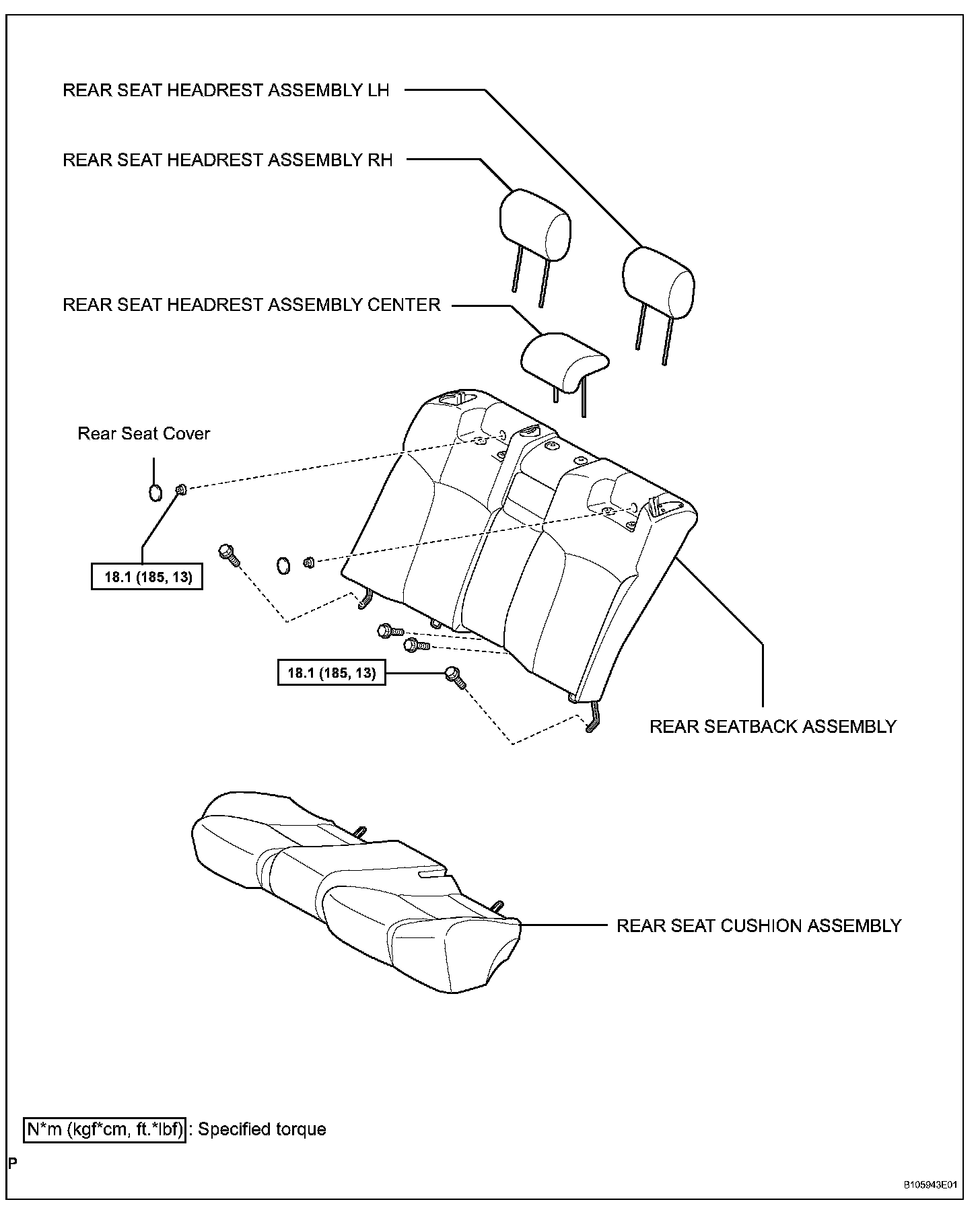 REAR SEAT HEADREST ASSEMBLY LH

REAR SEAT HEADREST ASSEMBLY RH

REAR SEAT HEADREST ASSEMBLY CENTER

Rear Seat Cover

18.1 (185, 13)

18.1 (185, 13)

REAR SEATBACK ASSEMBLY

REAR SEAT CUSHION ASSEMBLY

N*m (kgf*cm, ft.*lbf) : Specified torque

P

B105943E01