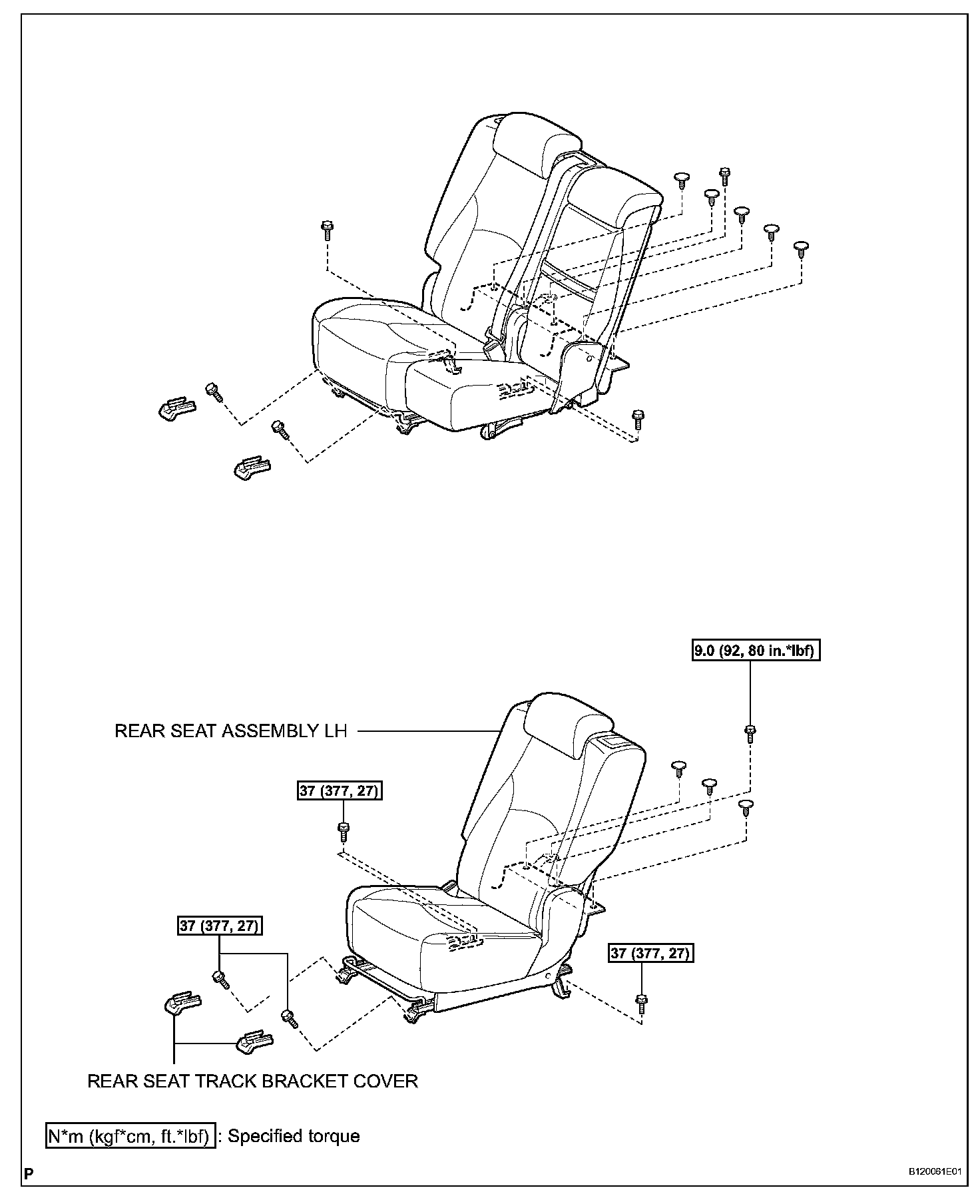 9.0 (92, 80 in.*lbf)

REAR SEAT ASSEMBLY LH

37 (377, 27)

37 (377, 27)

37 (377, 27)

REAR SEAT TRACK BRACKET COVER

N*m (kgf*cm, ft.*lbf) : Specified torque

P

B120061E01