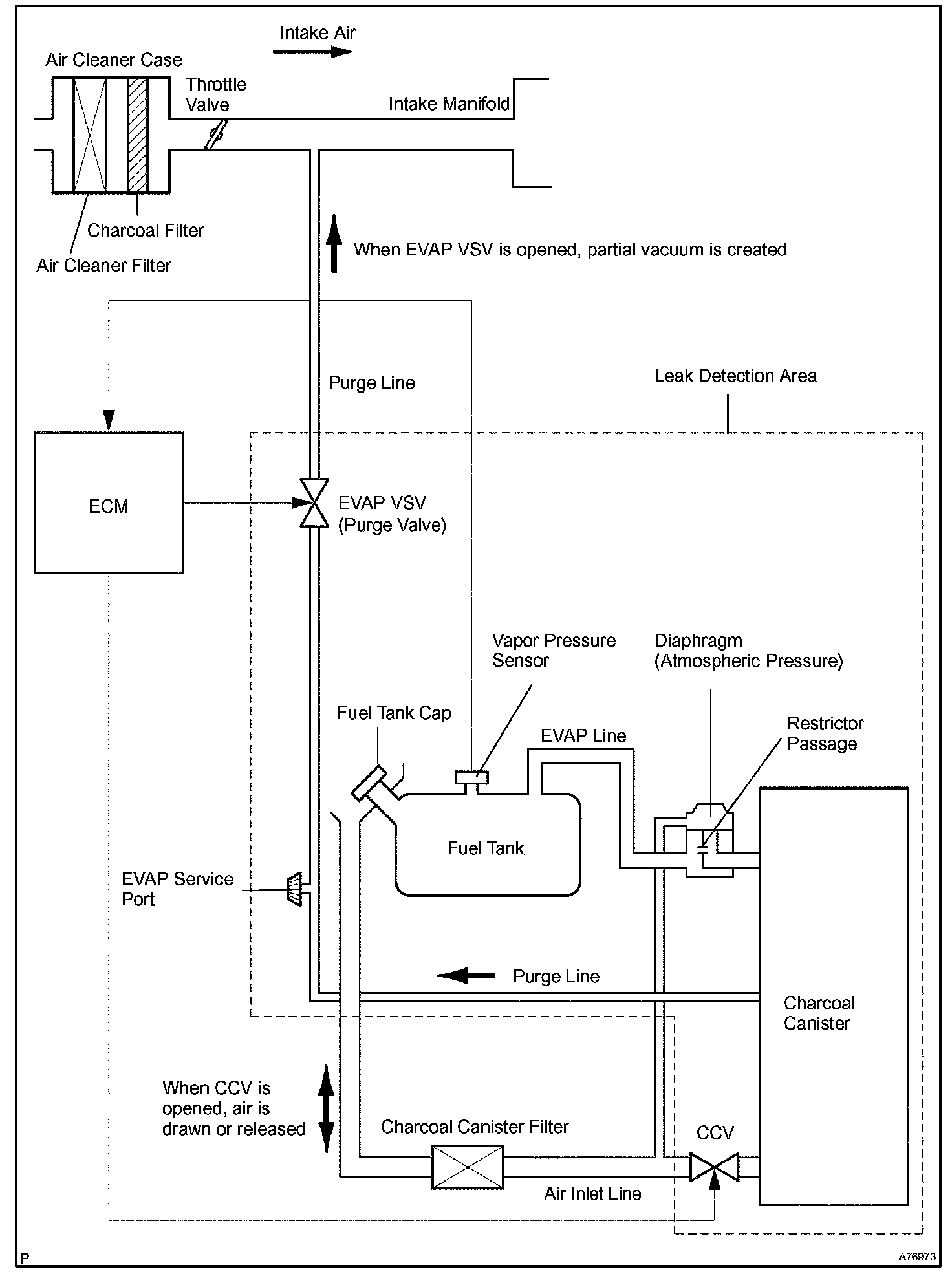 Intake Air

Air Cleaner Case

Throttle Valve

Intake Manifold

Charcoal Filter

Air Cleaner Filter

When EVAP VSV is opened, partial vacuum is created

Purge Line

Leak Detection Area

ECM

EVAP VSV (Purge Valve)

Vapor Pressure Sensor

Diaphragm (Atmospheric Pressure)

Fuel Tank Cap

EVAP Line

Restrictor Passage

Fuel Tank

EVAP Service Port

Purge Line

Charcoal Canister

When CCV is opened, air is drawn or released

Charcoal Canister Filter

CCV

Air Inlet Line

P

A76973