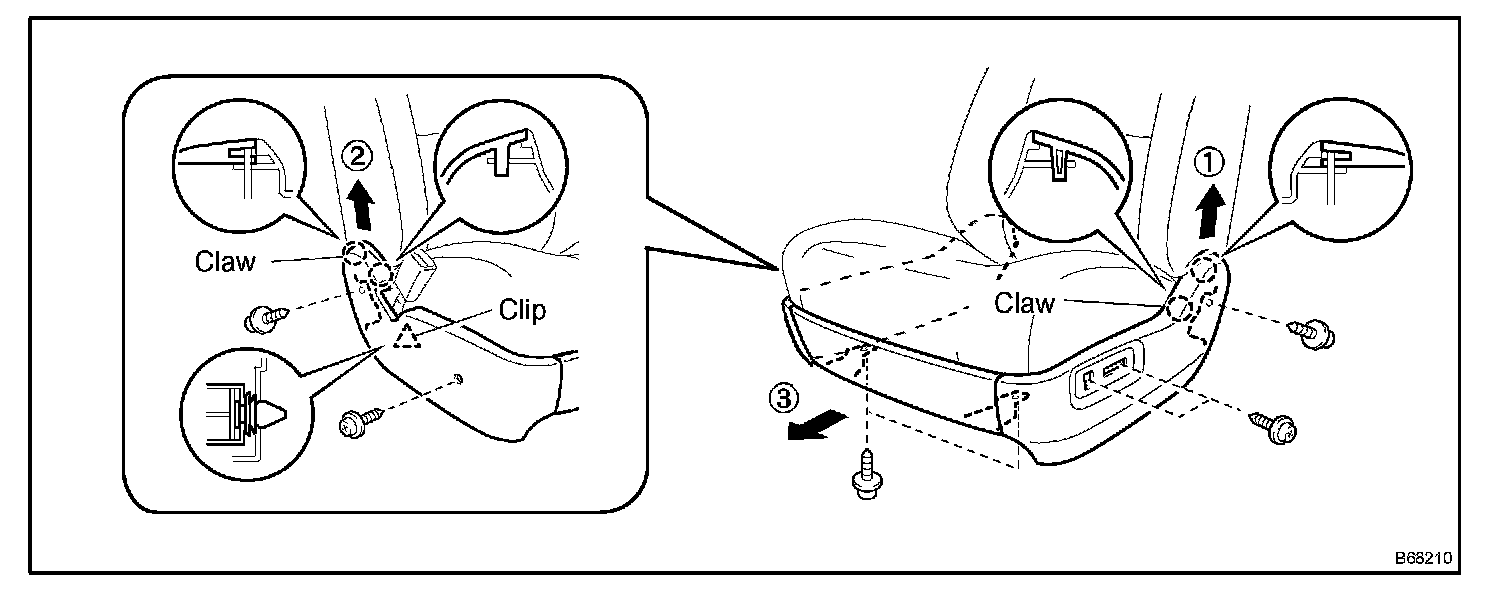 ②
Claw
Clip
①
Claw
③
B68210