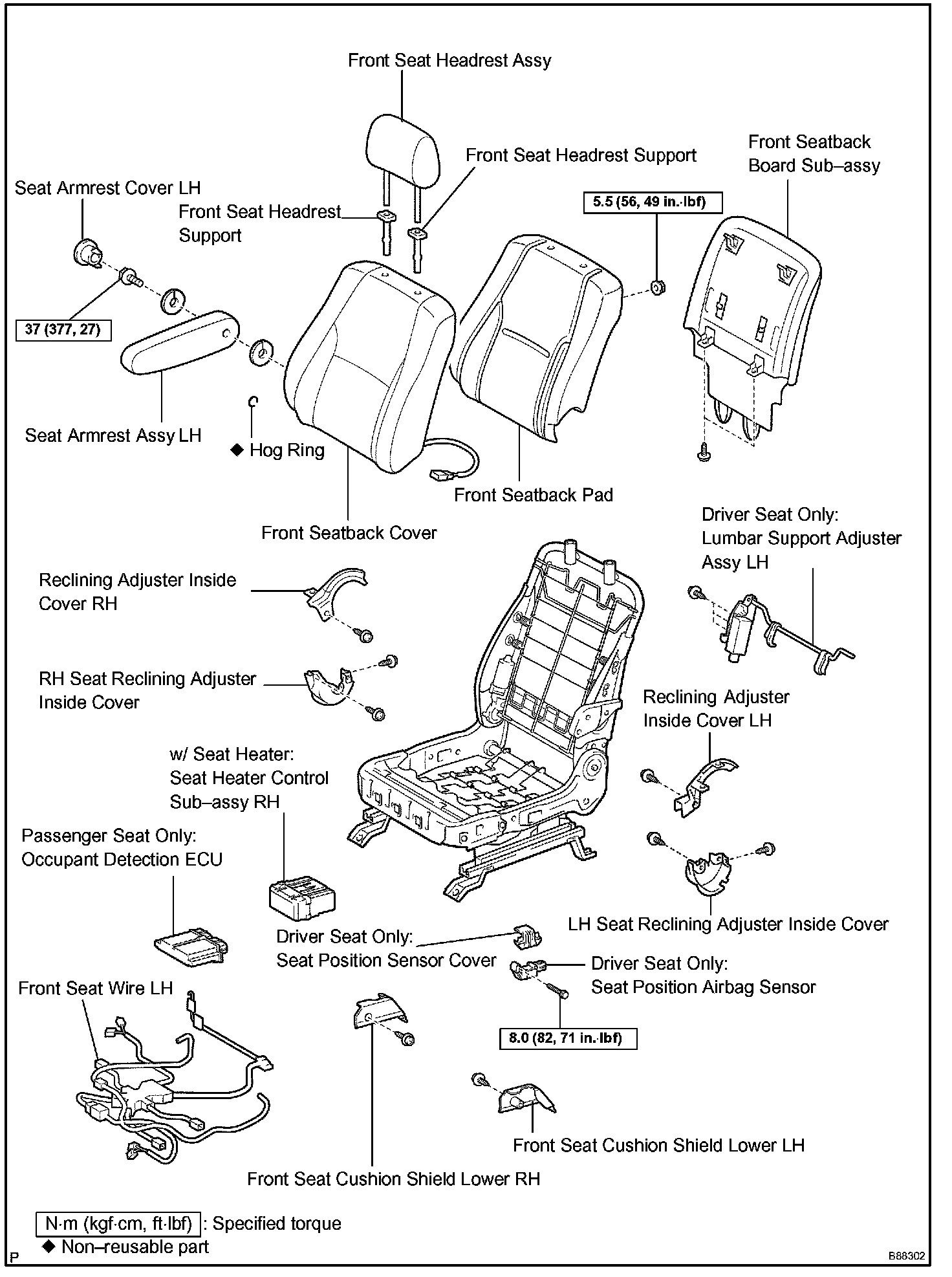 Front Seat Headrest Assy

Front Seat Headrest Support

Front Seatback Board Sub–assy

Seat Armrest Cover LH

Front Seat Headrest Support

5.5 (56, 49 in.·lbf)

37 (377, 27)

Seat Armrest Assy LH

◆ Hog Ring

Front Seatback Pad

Front Seatback Cover

Driver Seat Only: Lumbar Support Adjuster Assy LH

Reclining Adjuster Inside Cover RH

RH Seat Reclining Adjuster Inside Cover

Reclining Adjuster Inside Cover LH

w/ Seat Heater: Seat Heater Control Sub–assy RH

Passenger Seat Only: Occupant Detection ECU

LH Seat Reclining Adjuster Inside Cover

Driver Seat Only: Seat Position Sensor Cover

Driver Seat Only: Seat Position Airbag Sensor

Front Seat Wire LH

8.0 (82, 71 in.·lbf)

Front Seat Cushion Shield Lower LH

Front Seat Cushion Shield Lower RH

N·m (kgf·cm, ft·lbf) : Specified torque
◆ Non–reusable part

P

B88302