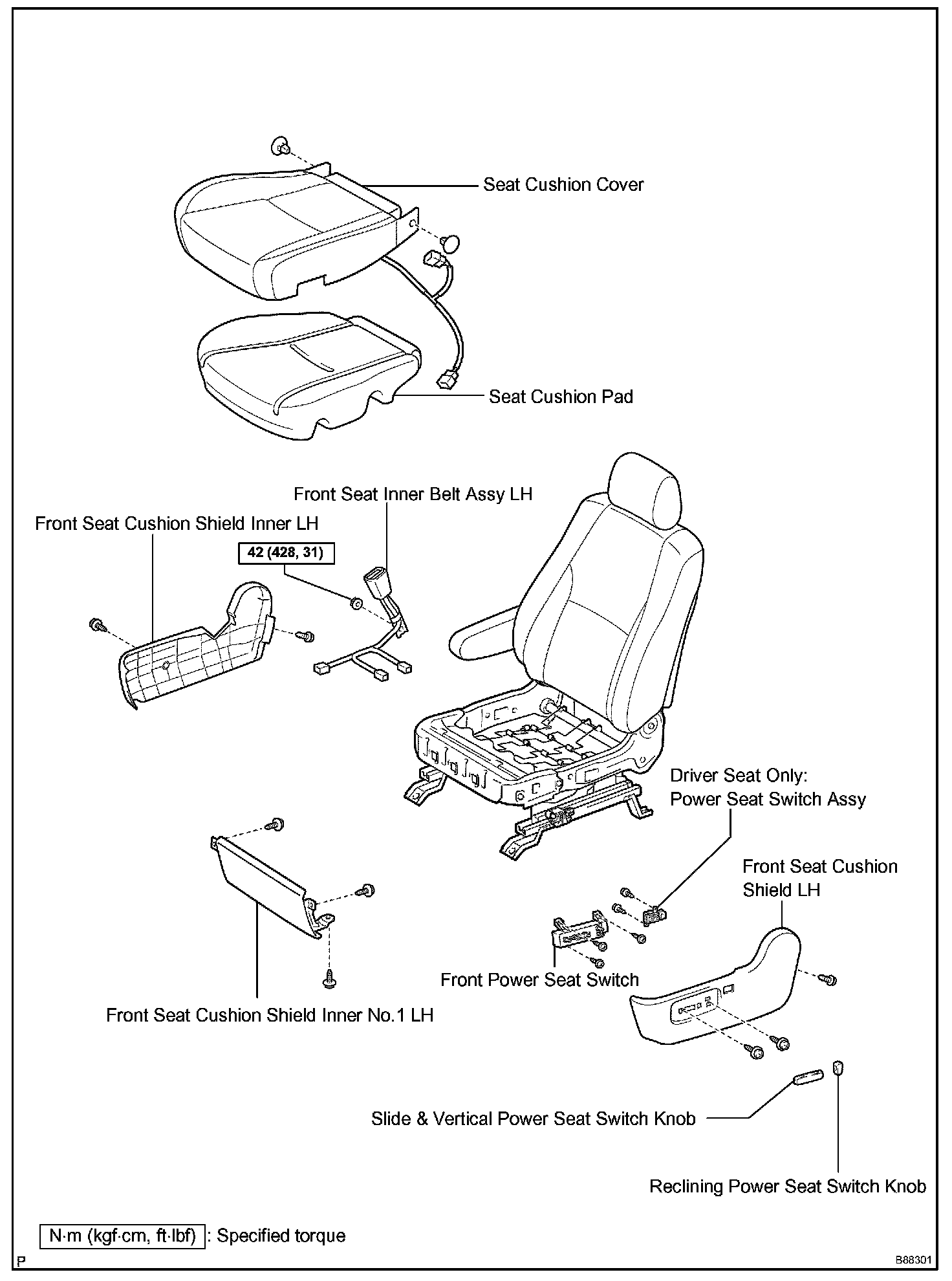 Seat Cushion Cover

Seat Cushion Pad

Front Seat Inner Belt Assy LH

Front Seat Cushion Shield Inner LH

42 (428, 31)

Driver Seat Only:
Power Seat Switch Assy

Front Seat Cushion Shield LH

Front Power Seat Switch

Front Seat Cushion Shield Inner No.1 LH

Slide & Vertical Power Seat Switch Knob

Reclining Power Seat Switch Knob

N·m (kgf·cm, ft·lbf) : Specified torque

P

B88301