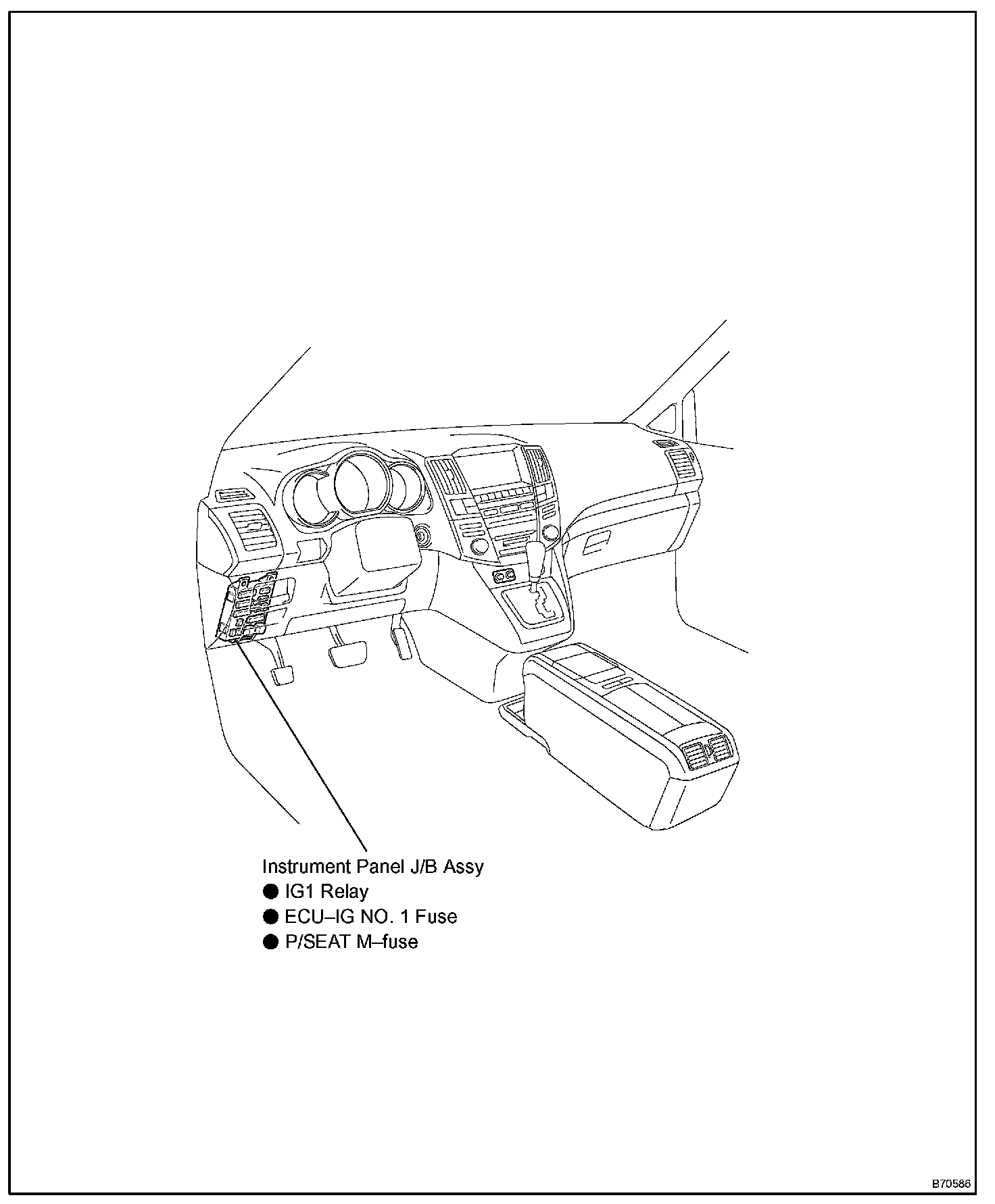 Instrument Panel J/B Assy
● IG1 Relay
● ECU–IG NO. 1 Fuse
● P/SEAT M–fuse

B70586