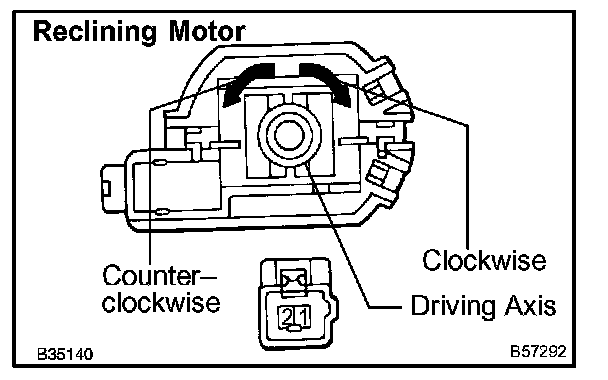 Reclining Motor

Clockwise

Counter–clockwise

Driving Axis

2 1

B35140

B57292