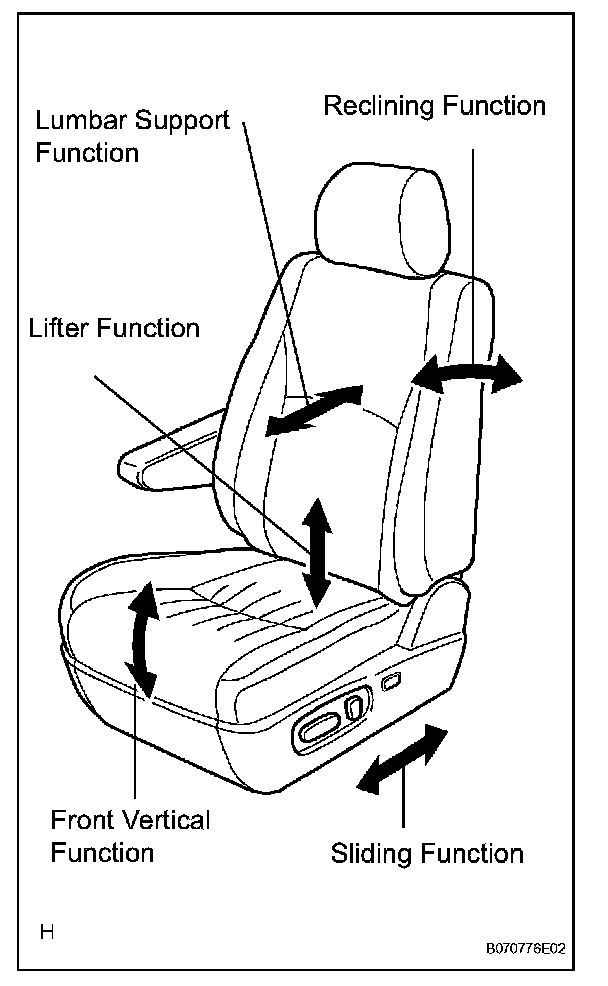 Lumbar Support Function

Reclining Function

Lifter Function

Front Vertical Function

Sliding Function

H

B070776E02