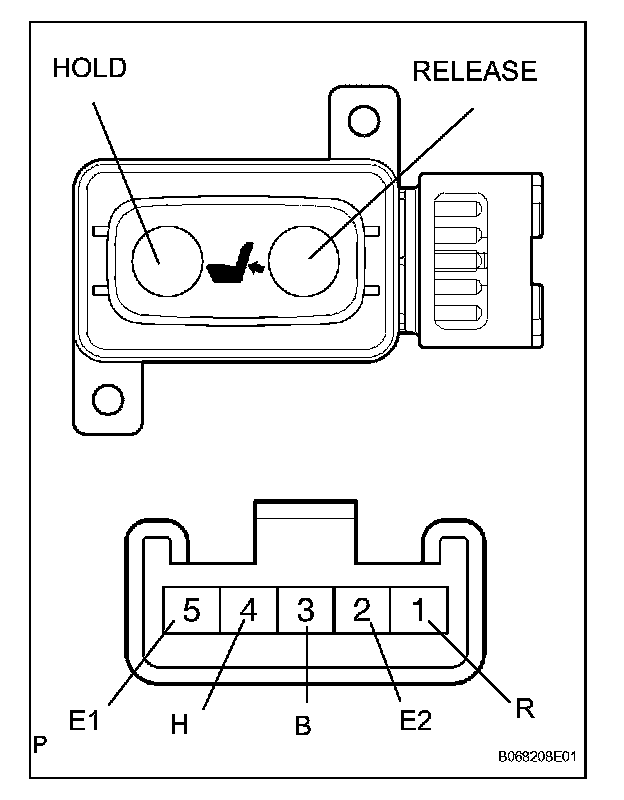 HOLD

RELEASE

5 4 3 2 1

E1

H

B

E2

R

P

B068208E01