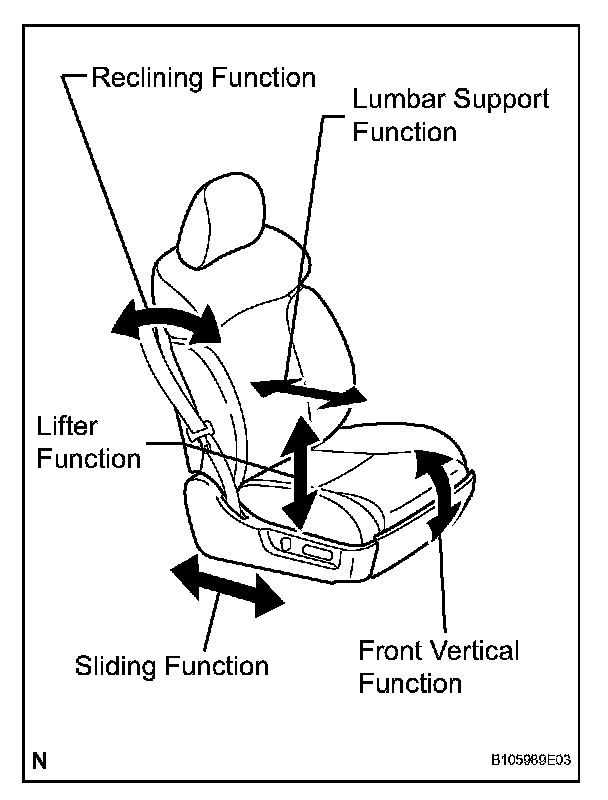 Reclining Function

Lumbar Support Function

Lifter Function

Sliding Function

Front Vertical Function

N

B105989E03