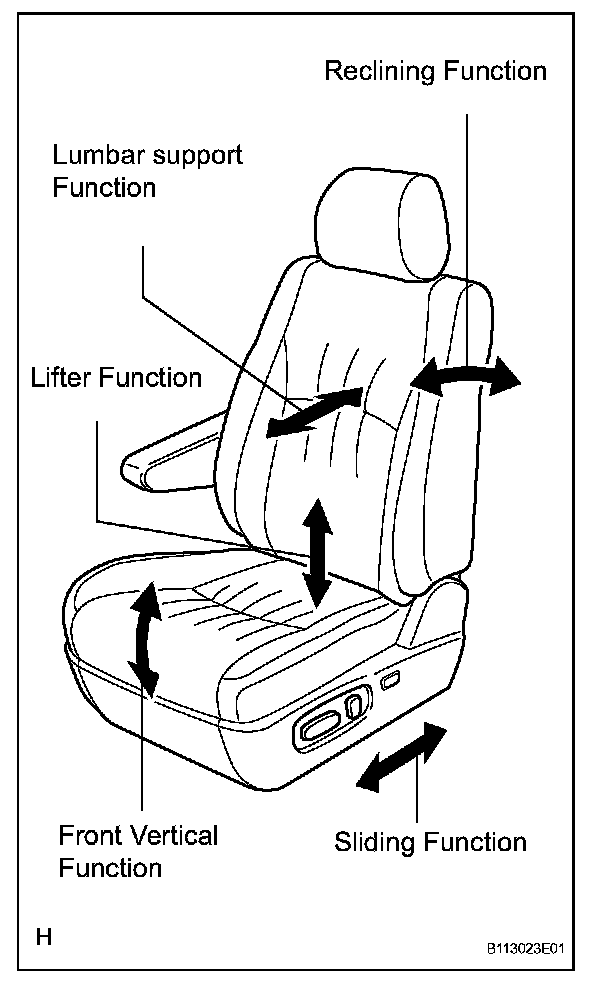 Reclining Function

Lumbar support Function

Lifter Function

Front Vertical Function

Sliding Function

H

B113023E01