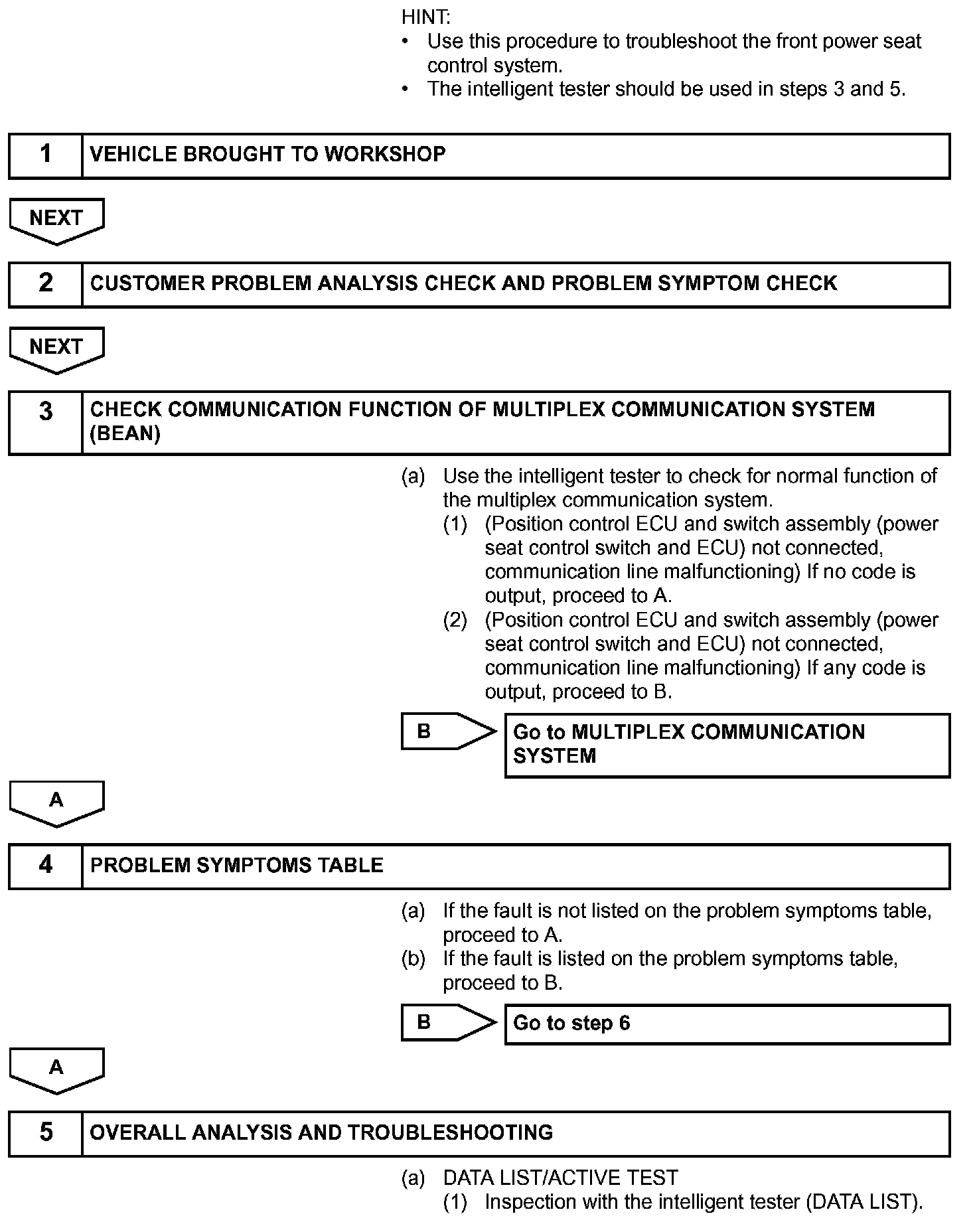 HINT:
• Use this procedure to troubleshoot the front power seat control system.
• The intelligent tester should be used in steps 3 and 5.

1 VEHICLE BROUGHT TO WORKSHOP

NEXT

2 CUSTOMER PROBLEM ANALYSIS CHECK AND PROBLEM SYMPTOM CHECK

NEXT

3 CHECK COMMUNICATION FUNCTION OF MULTIPLEX COMMUNICATION SYSTEM (BEAN)

(a) Use the intelligent tester to check for normal function of the multiplex communication system.
(1) (Position control ECU and switch assembly (power seat control switch and ECU) not connected, communication line malfunctioning) If no code is output, proceed to A.
(2) (Position control ECU and switch assembly (power seat control switch and ECU) not connected, communication line malfunctioning) If any code is output, proceed to B.

B Go to MULTIPLEX COMMUNICATION SYSTEM

A

4 PROBLEM SYMPTOMS TABLE

(a) If the fault is not listed on the problem symptoms table, proceed to A.
(b) If the fault is listed on the problem symptoms table, proceed to B.

B Go to step 6

A

5 OVERALL ANALYSIS AND TROUBLESHOOTING

(a) DATA LIST/ACTIVE TEST
(1) Inspection with the intelligent tester (DATA LIST).