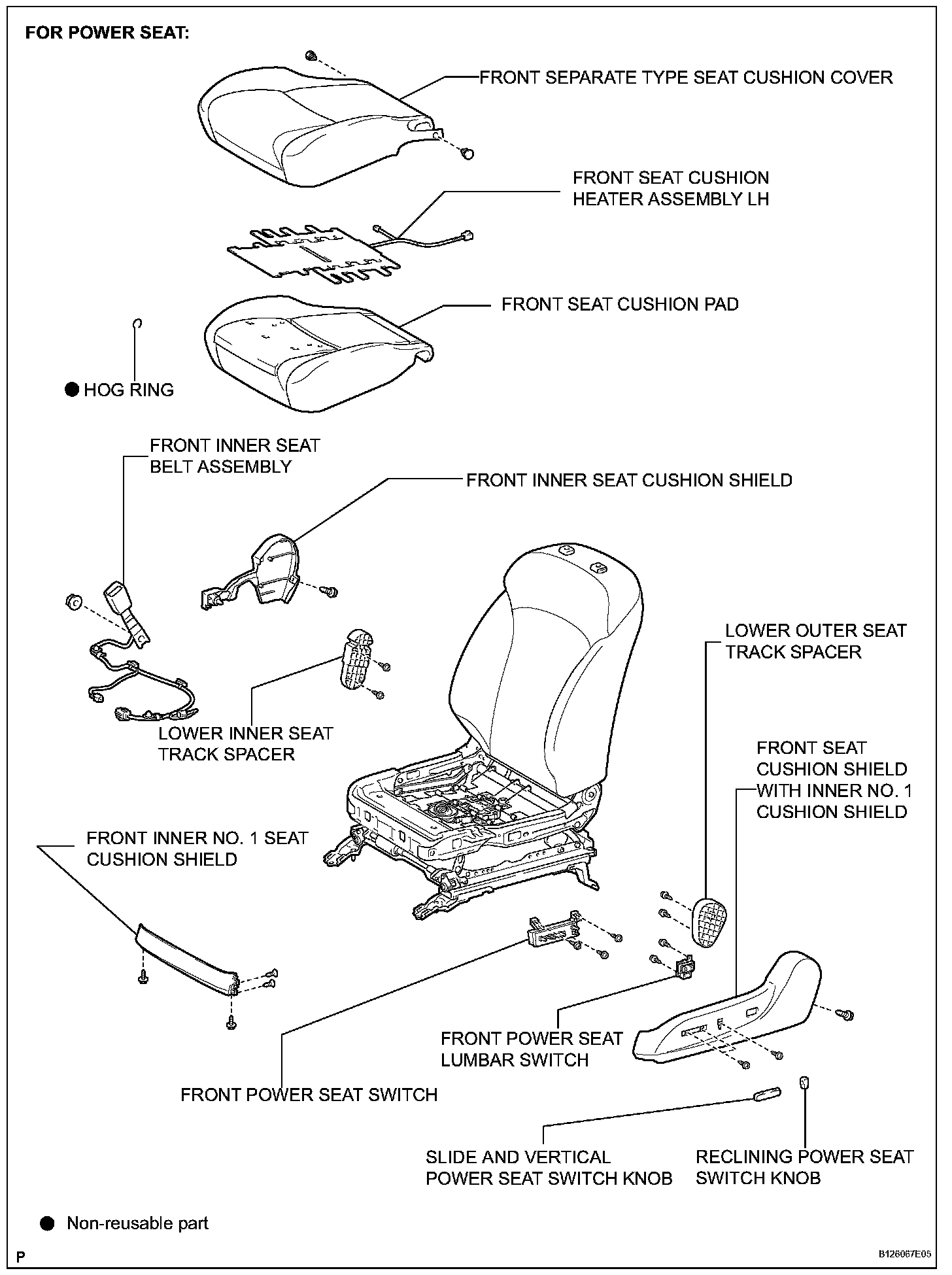 FOR POWER SEAT:

FRONT SEPARATE TYPE SEAT CUSHION COVER

FRONT SEAT CUSHION HEATER ASSEMBLY LH

FRONT SEAT CUSHION PAD

● HOG RING

FRONT INNER SEAT BELT ASSEMBLY

FRONT INNER SEAT CUSHION SHIELD

LOWER OUTER SEAT TRACK SPACER

LOWER INNER SEAT TRACK SPACER

FRONT SEAT CUSHION SHIELD WITH INNER NO. 1 CUSHION SHIELD

FRONT INNER NO. 1 SEAT CUSHION SHIELD

FRONT POWER SEAT LUMBAR SWITCH

FRONT POWER SEAT SWITCH

SLIDE AND VERTICAL POWER SEAT SWITCH KNOB

RECLINING POWER SEAT SWITCH KNOB

● Non-reusable part

P

B126067E05