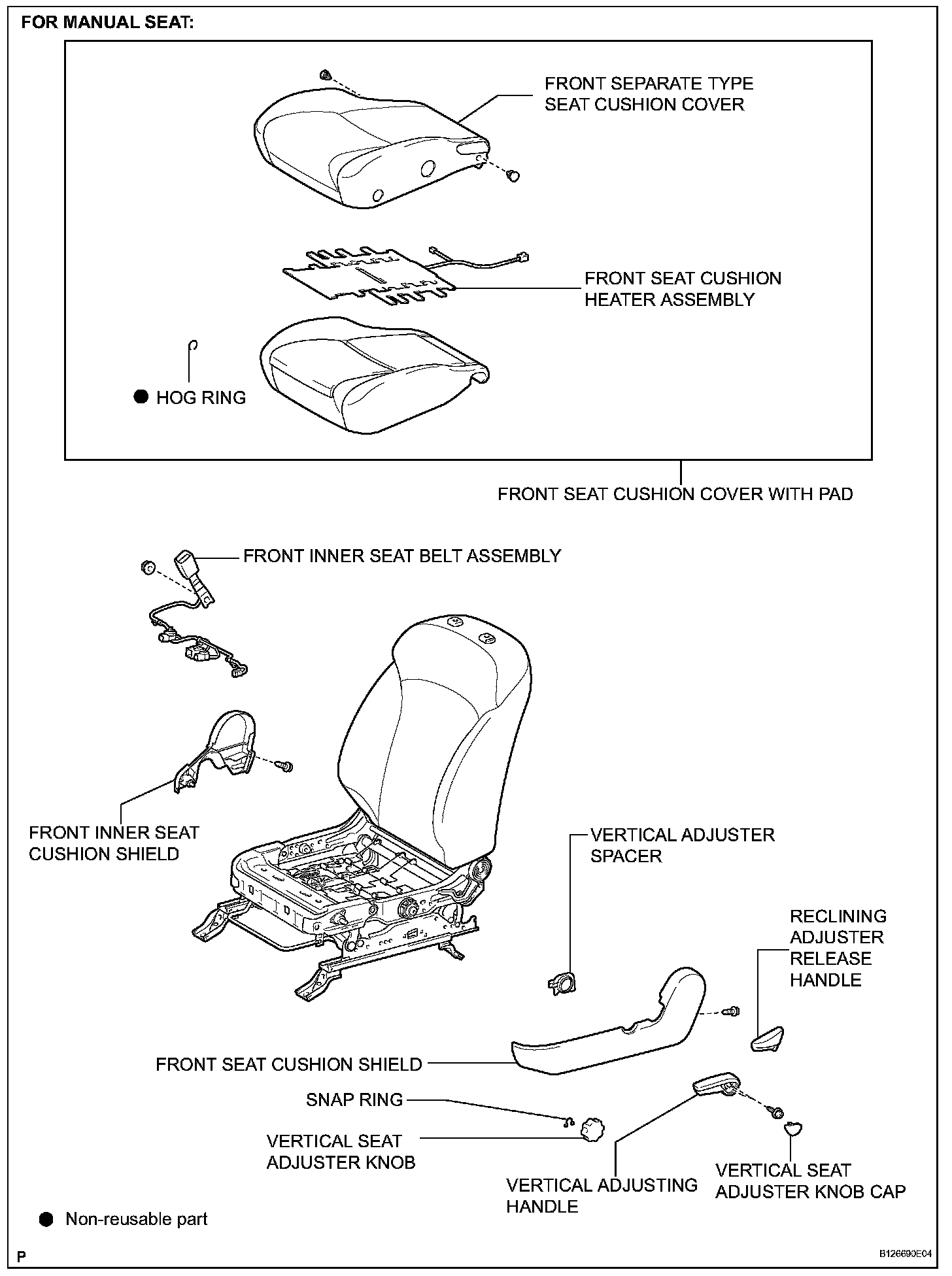 FOR MANUAL SEAT:

FRONT SEPARATE TYPE SEAT CUSHION COVER

FRONT SEAT CUSHION HEATER ASSEMBLY

● HOG RING

FRONT SEAT CUSHION COVER WITH PAD

FRONT INNER SEAT BELT ASSEMBLY

FRONT INNER SEAT CUSHION SHIELD

VERTICAL ADJUSTER SPACER

RECLINING ADJUSTER RELEASE HANDLE

FRONT SEAT CUSHION SHIELD

SNAP RING

VERTICAL SEAT ADJUSTER KNOB

VERTICAL ADJUSTING HANDLE

VERTICAL SEAT ADJUSTER KNOB CAP

● Non-reusable part

P

B126690E04