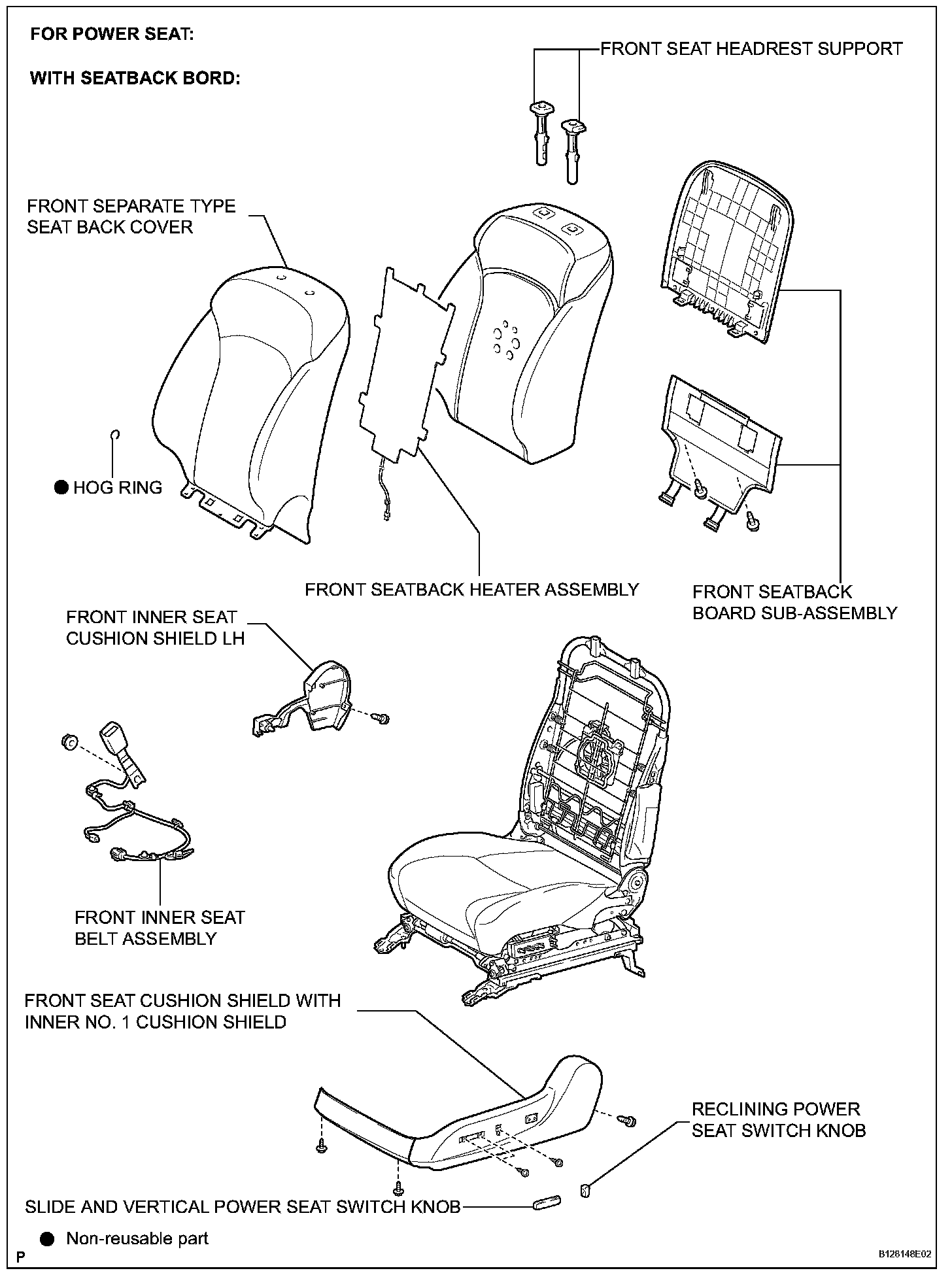 FOR POWER SEAT:

WITH SEATBACK BORD:

FRONT SEAT HEADREST SUPPORT

FRONT SEPARATE TYPE SEAT BACK COVER

● HOG RING

FRONT SEATBACK HEATER ASSEMBLY

FRONT SEATBACK BOARD SUB-ASSEMBLY

FRONT INNER SEAT CUSHION SHIELD LH

FRONT INNER SEAT BELT ASSEMBLY

FRONT SEAT CUSHION SHIELD WITH INNER NO. 1 CUSHION SHIELD

RECLINING POWER SEAT SWITCH KNOB

SLIDE AND VERTICAL POWER SEAT SWITCH KNOB

● Non-reusable part

P

B128148E02