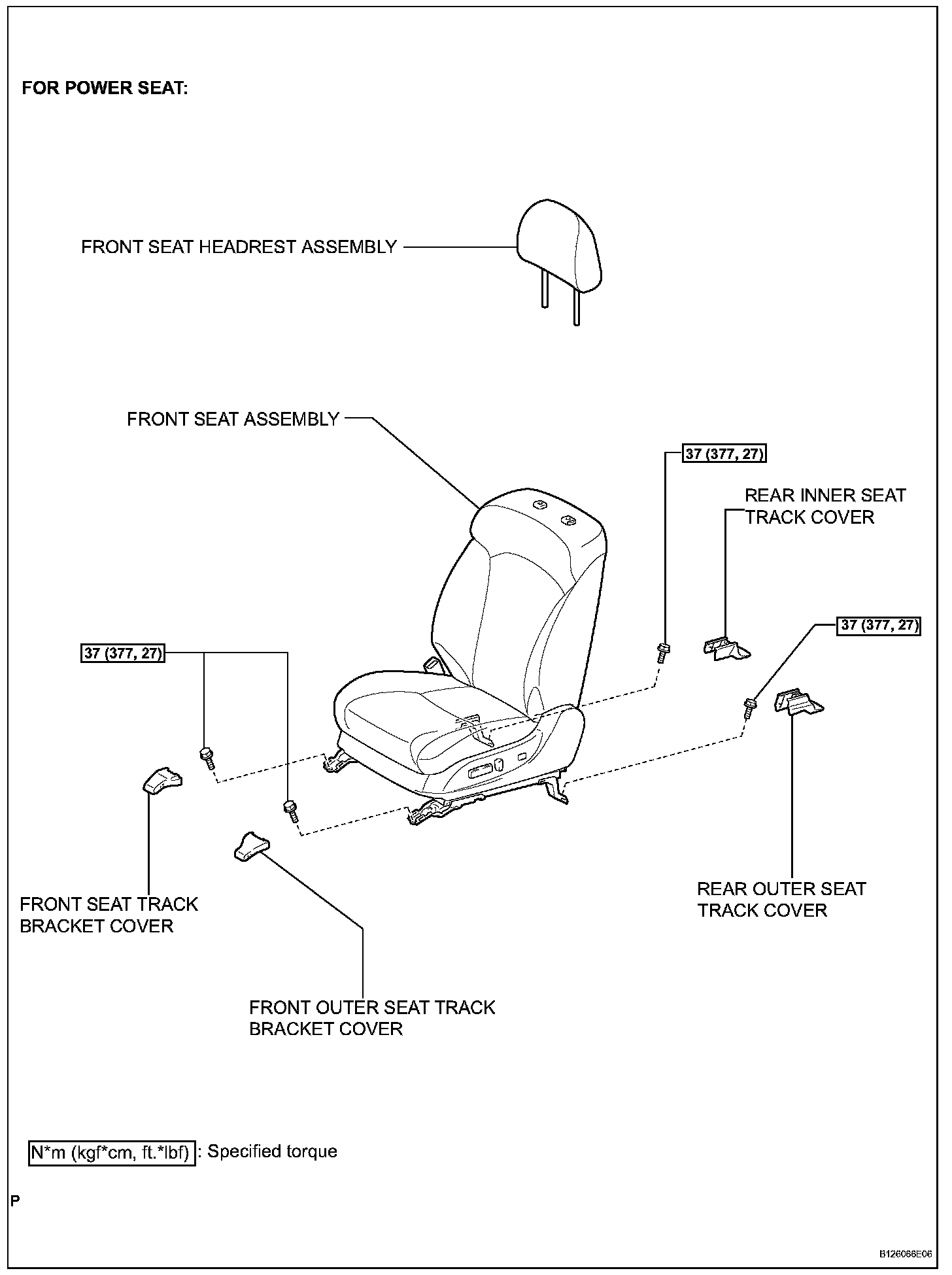 FOR POWER SEAT:

FRONT SEAT HEADREST ASSEMBLY

FRONT SEAT ASSEMBLY

37 (377, 27)

REAR INNER SEAT TRACK COVER

37 (377, 27)

37 (377, 27)

FRONT SEAT TRACK BRACKET COVER

FRONT OUTER SEAT TRACK BRACKET COVER

REAR OUTER SEAT TRACK COVER

N*m (kgf*cm, ft.*lbf) : Specified torque

P

B126066E06