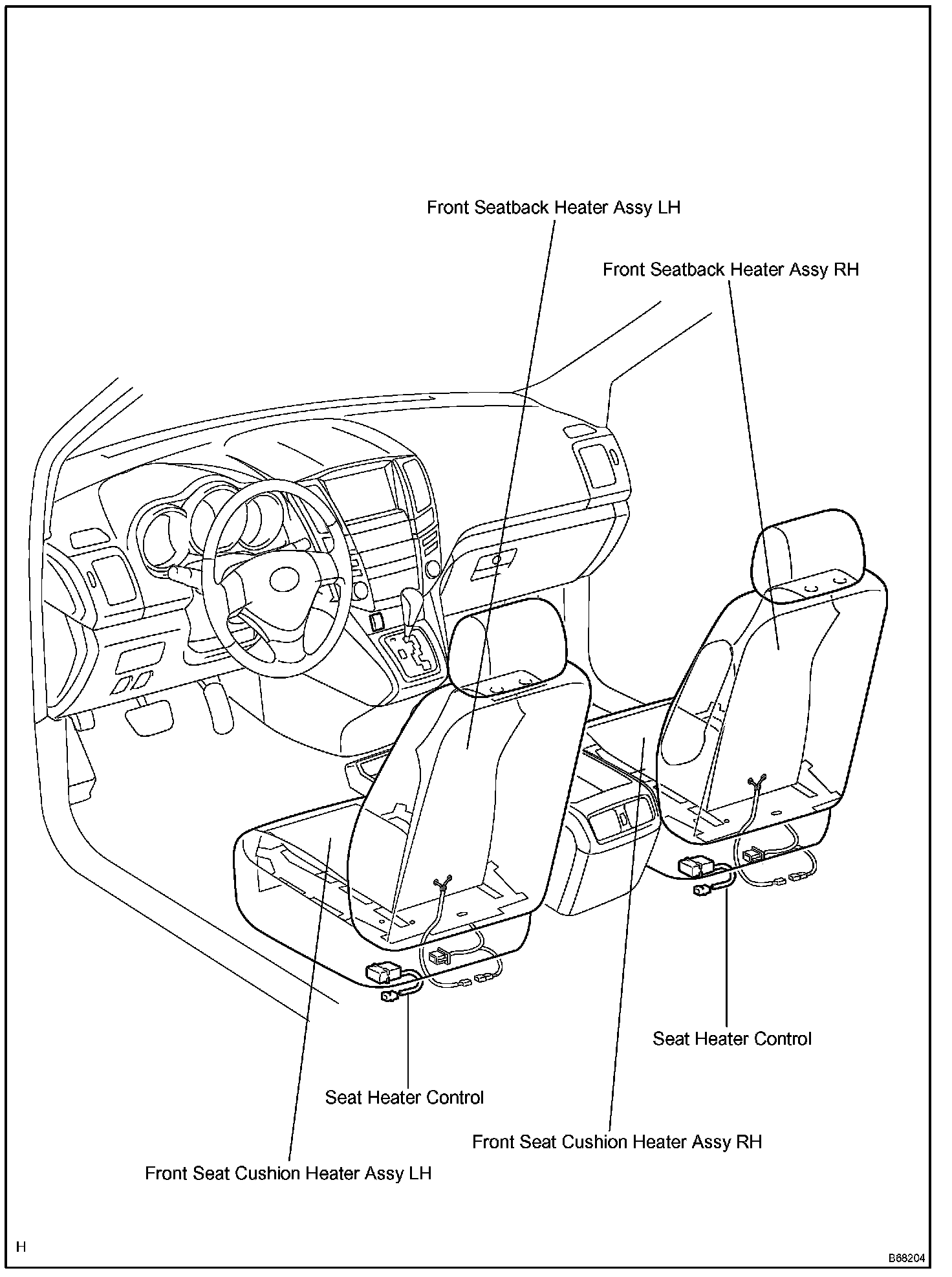 Front Seatback Heater Assy LH

Front Seatback Heater Assy RH

Seat Heater Control

Seat Heater Control

Front Seat Cushion Heater Assy RH

Front Seat Cushion Heater Assy LH

H

B68204