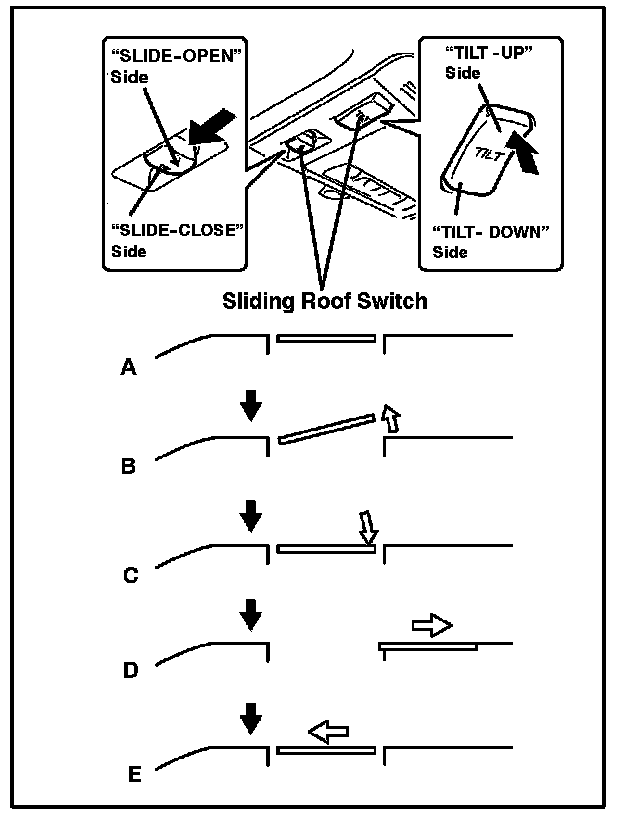 "SLIDE-OPEN" Side

"SLIDE-CLOSE" Side

"TILT -UP" Side

TILT

"TILT- DOWN" Side

Sliding Roof Switch

A

B

C

D

E