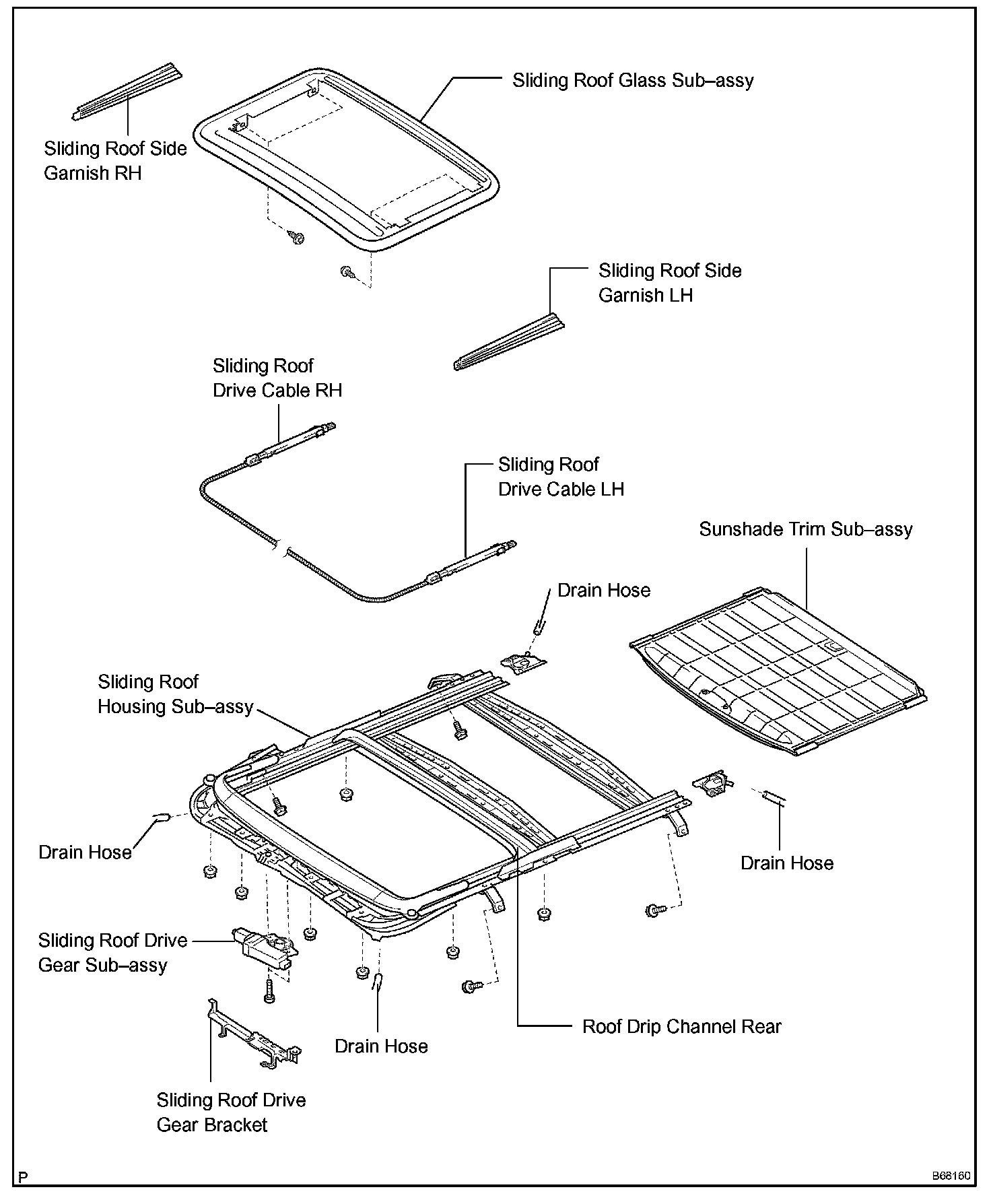 Sliding Roof Glass Sub–assy

Sliding Roof Side
Garnish RH

Sliding Roof Side
Garnish LH

Sliding Roof
Drive Cable RH

Sliding Roof
Drive Cable LH

Sunshade Trim Sub–assy

Drain Hose

Sliding Roof
Housing Sub–assy

Drain Hose

Drain Hose

Sliding Roof Drive
Gear Sub–assy

Drain Hose

Roof Drip Channel Rear

Sliding Roof Drive
Gear Bracket

P

B68160