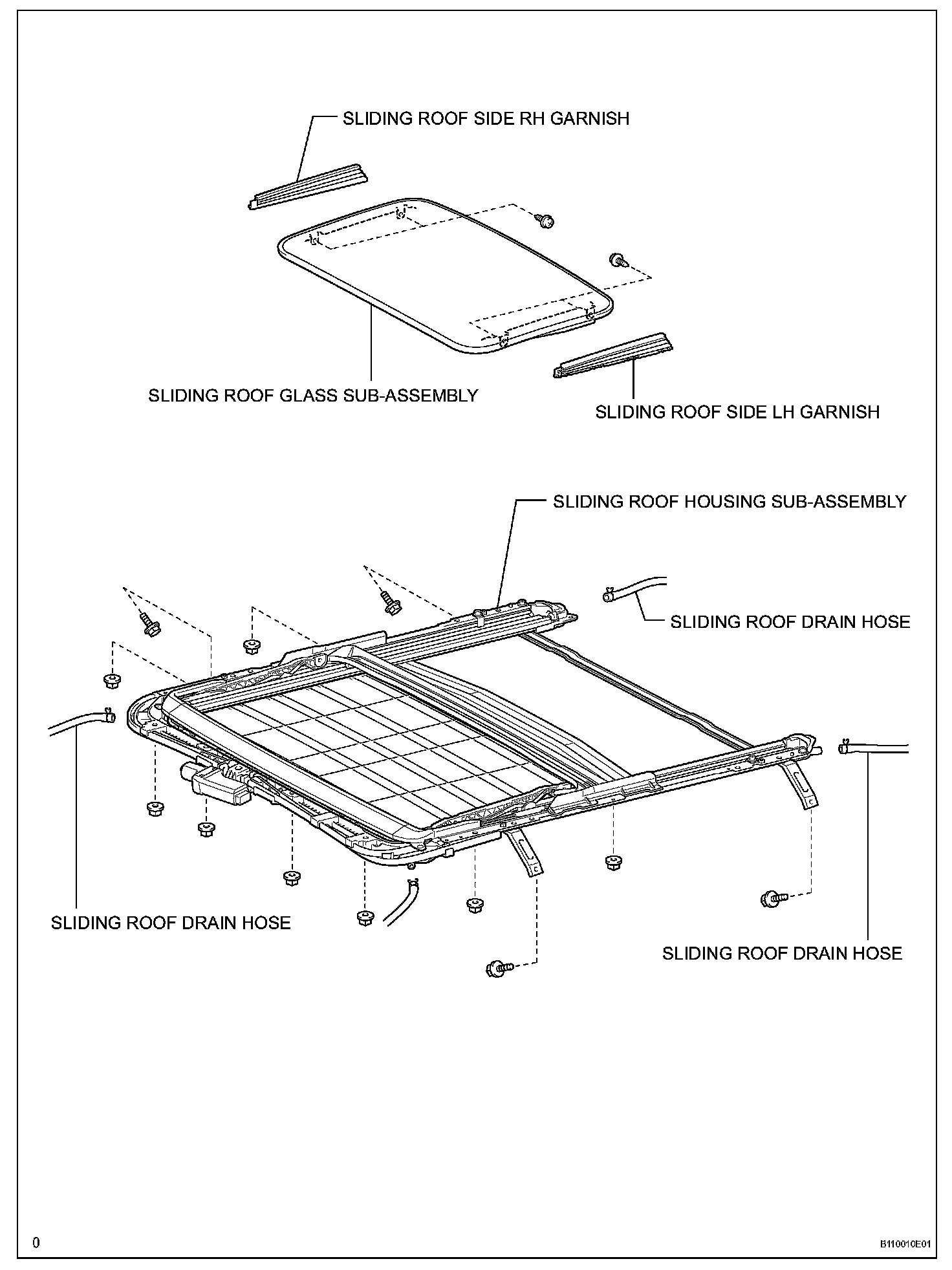 SLIDING ROOF SIDE RH GARNISH

SLIDING ROOF GLASS SUB-ASSEMBLY

SLIDING ROOF SIDE LH GARNISH

SLIDING ROOF HOUSING SUB-ASSEMBLY

SLIDING ROOF DRAIN HOSE

SLIDING ROOF DRAIN HOSE

SLIDING ROOF DRAIN HOSE

0

B110010E01