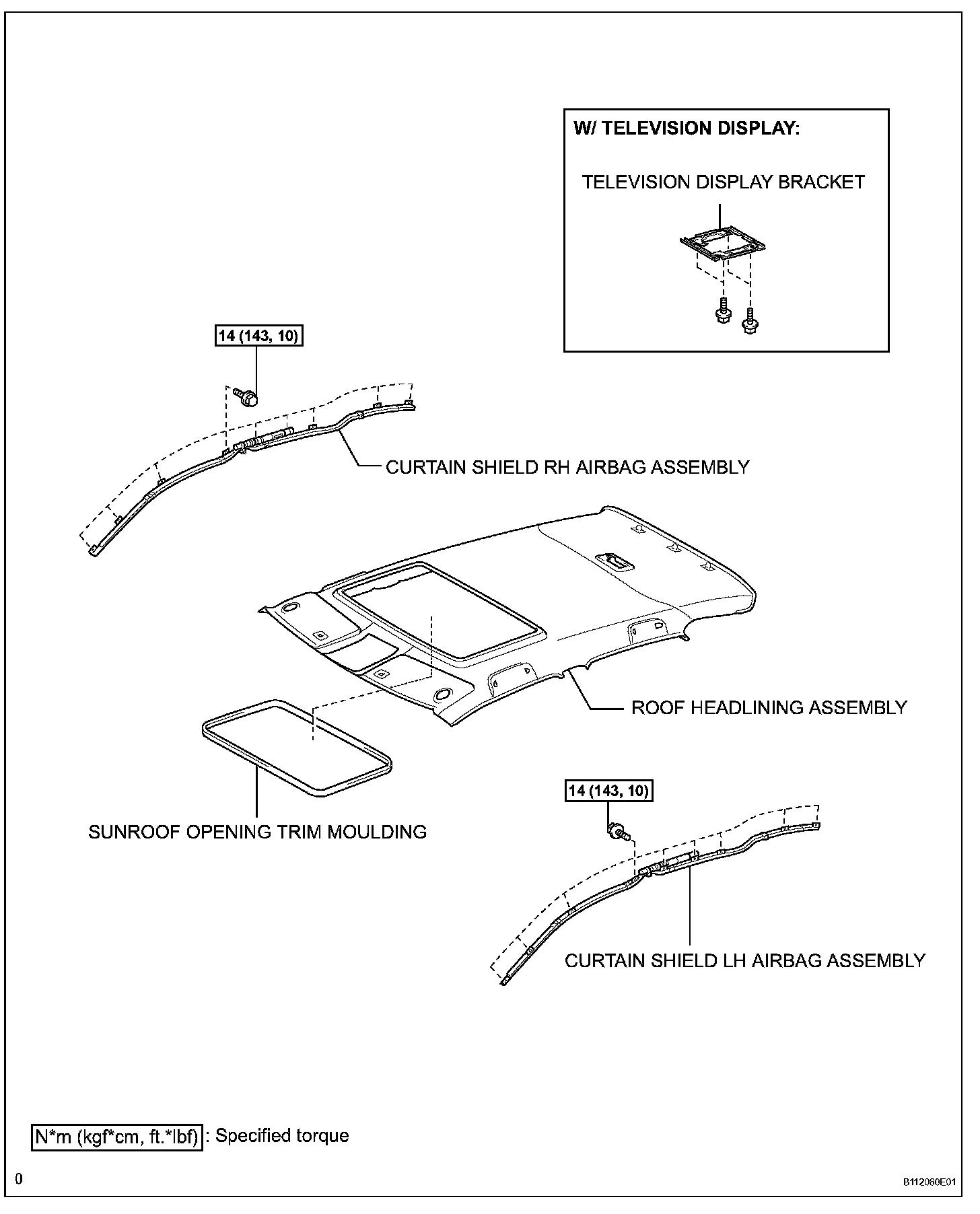 W/ TELEVISION DISPLAY:

TELEVISION DISPLAY BRACKET

14 (143, 10)

CURTAIN SHIELD RH AIRBAG ASSEMBLY

ROOF HEADLINING ASSEMBLY

SUNROOF OPENING TRIM MOULDING

14 (143, 10)

CURTAIN SHIELD LH AIRBAG ASSEMBLY

N*m (kgf*cm, ft.*lbf) : Specified torque

0

B112060E01