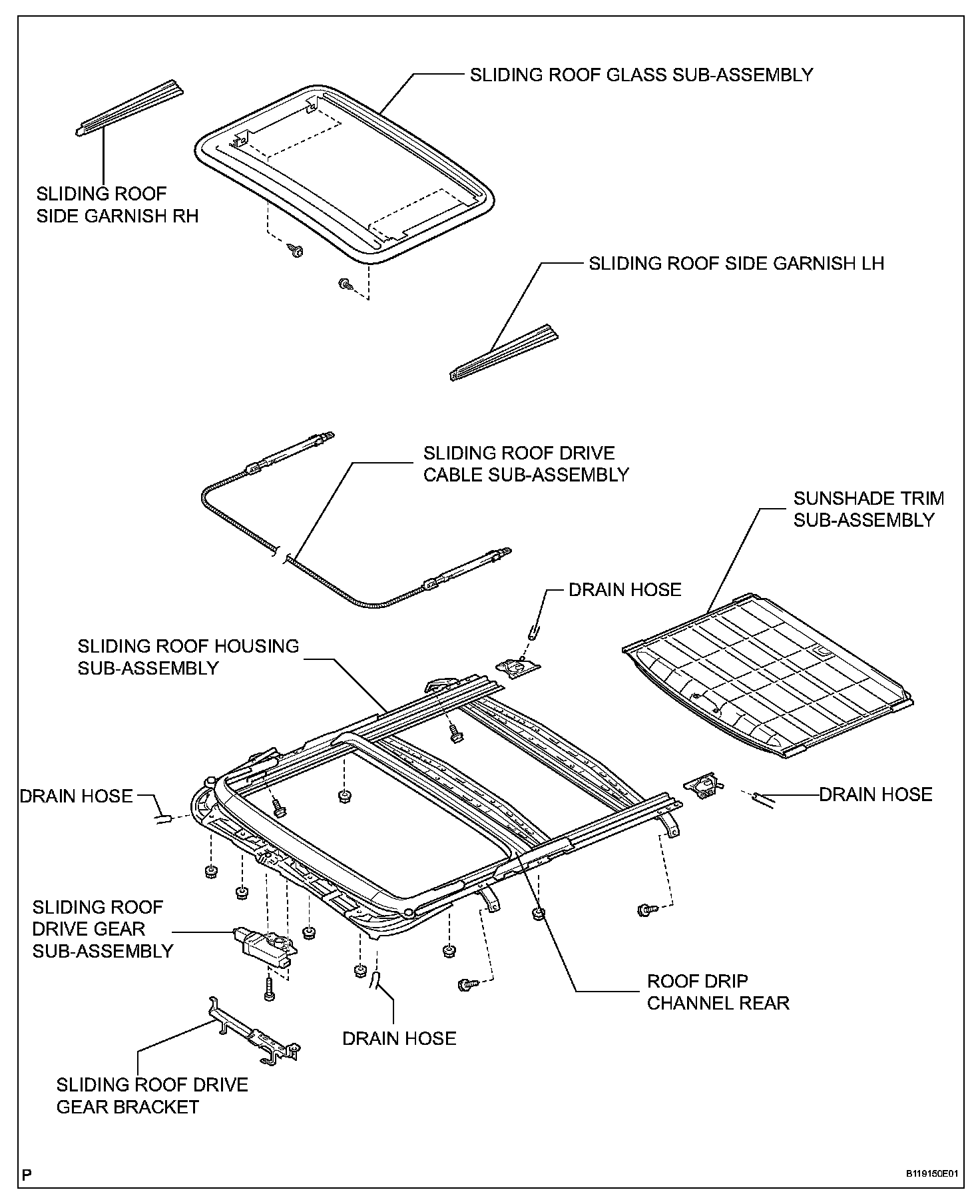 SLIDING ROOF GLASS SUB-ASSEMBLY

SLIDING ROOF SIDE GARNISH RH

SLIDING ROOF SIDE GARNISH LH

SLIDING ROOF DRIVE CABLE SUB-ASSEMBLY

SUNSHADE TRIM SUB-ASSEMBLY

DRAIN HOSE

SLIDING ROOF HOUSING SUB-ASSEMBLY

DRAIN HOSE

DRAIN HOSE

SLIDING ROOF DRIVE GEAR SUB-ASSEMBLY

ROOF DRIP CHANNEL REAR

DRAIN HOSE

SLIDING ROOF DRIVE GEAR BRACKET

P

B119150E01