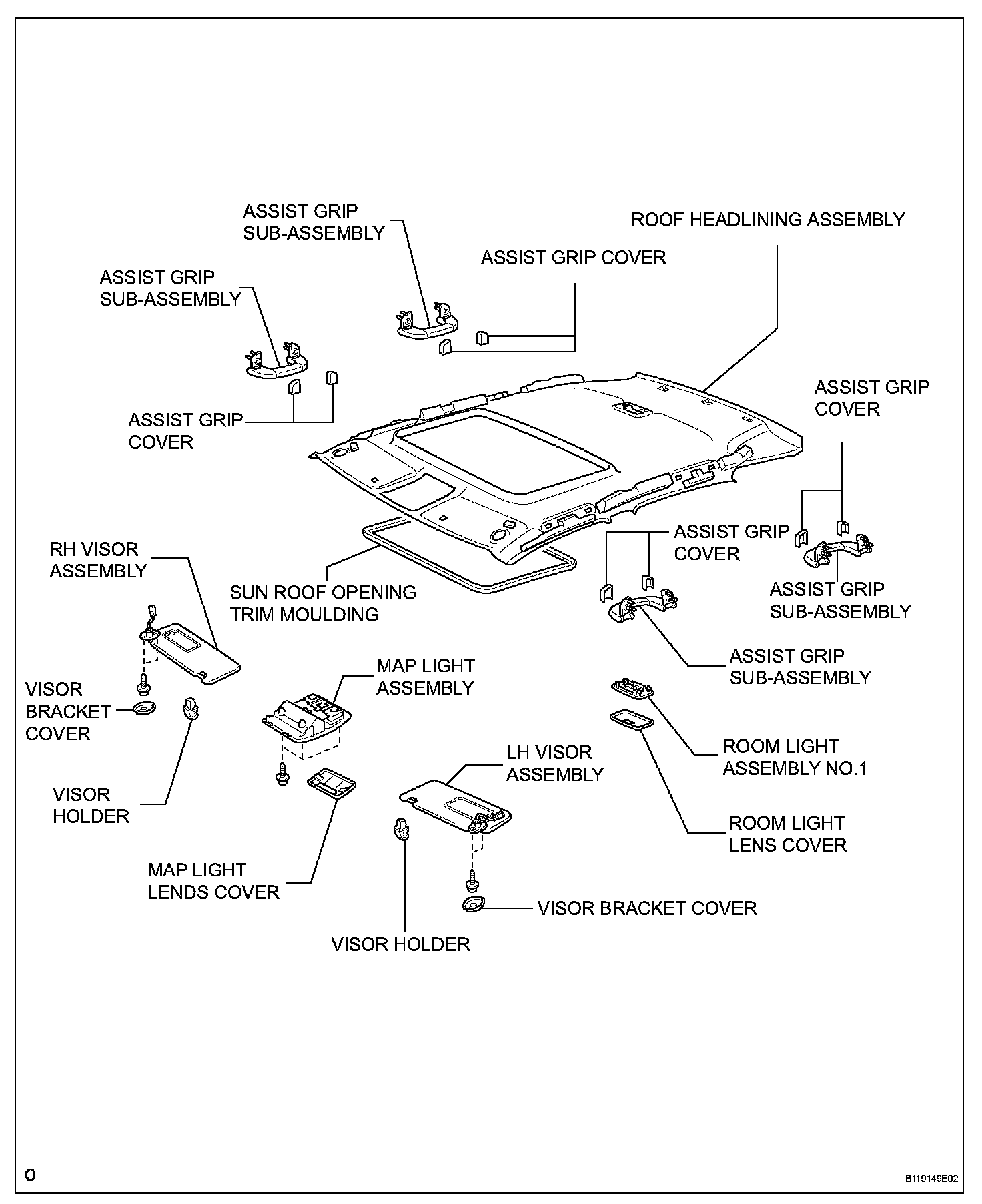 ASSIST GRIP SUB-ASSEMBLY

ROOF HEADLINING ASSEMBLY

ASSIST GRIP COVER

ASSIST GRIP SUB-ASSEMBLY

ASSIST GRIP COVER

ASSIST GRIP COVER

ASSIST GRIP COVER

RH VISOR ASSEMBLY

SUN ROOF OPENING TRIM MOULDING

ASSIST GRIP SUB-ASSEMBLY

ASSIST GRIP SUB-ASSEMBLY

VISOR BRACKET COVER

MAP LIGHT ASSEMBLY

ROOM LIGHT ASSEMBLY NO.1

VISOR HOLDER

LH VISOR ASSEMBLY

ROOM LIGHT LENS COVER

MAP LIGHT LENDS COVER

VISOR BRACKET COVER

VISOR HOLDER

O

B119149E02