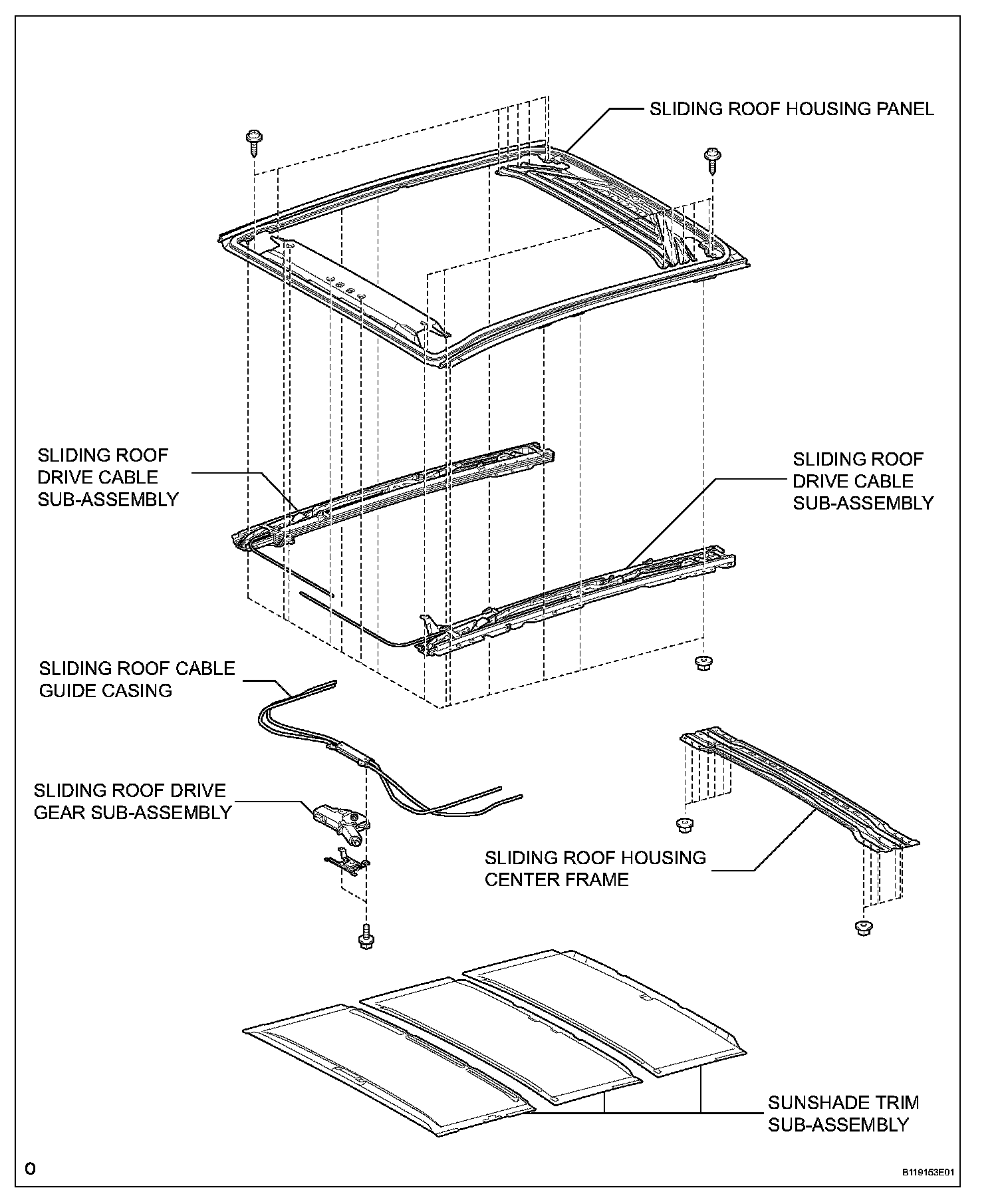 SLIDING ROOF HOUSING PANEL

SLIDING ROOF DRIVE CABLE SUB-ASSEMBLY

SLIDING ROOF DRIVE CABLE SUB-ASSEMBLY

SLIDING ROOF CABLE GUIDE CASING

SLIDING ROOF DRIVE GEAR SUB-ASSEMBLY

SLIDING ROOF HOUSING CENTER FRAME

SUNSHADE TRIM SUB-ASSEMBLY

O

B119153E01