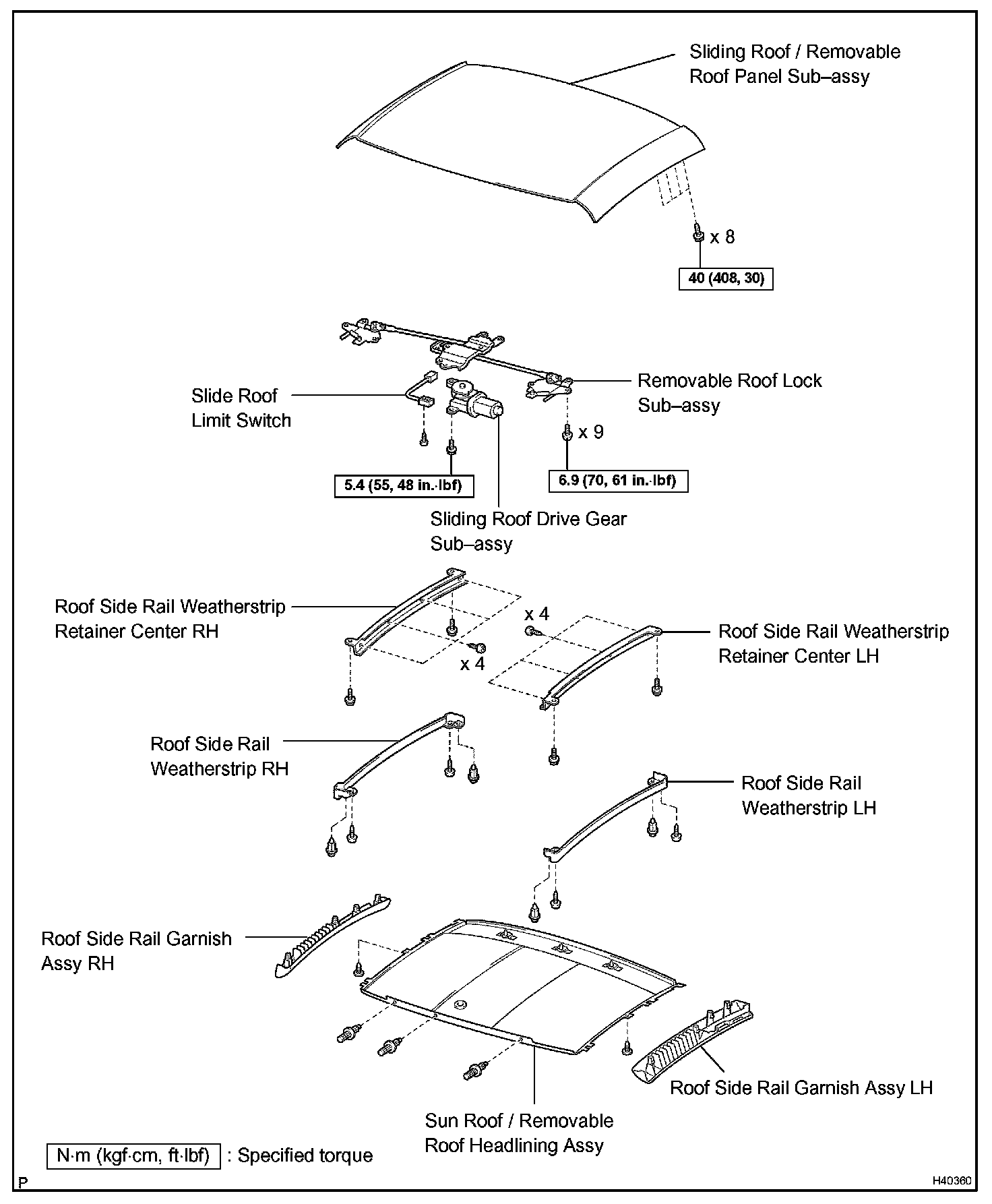 Sliding Roof / Removable Roof Panel Sub–assy

x 8

40 (408, 30)

Slide Roof Limit Switch

Removable Roof Lock Sub–assy

x 9

5.4 (55, 48 in.·lbf)

6.9 (70, 61 in.·lbf)

Sliding Roof Drive Gear Sub–assy

Roof Side Rail Weatherstrip Retainer Center RH

x 4

x 4

Roof Side Rail Weatherstrip Retainer Center LH

Roof Side Rail Weatherstrip RH

Roof Side Rail Weatherstrip LH

Roof Side Rail Garnish Assy RH

Roof Side Rail Garnish Assy LH

Sun Roof / Removable Roof Headlining Assy

N·m (kgf·cm, ft·lbf) : Specified torque

P

H40360