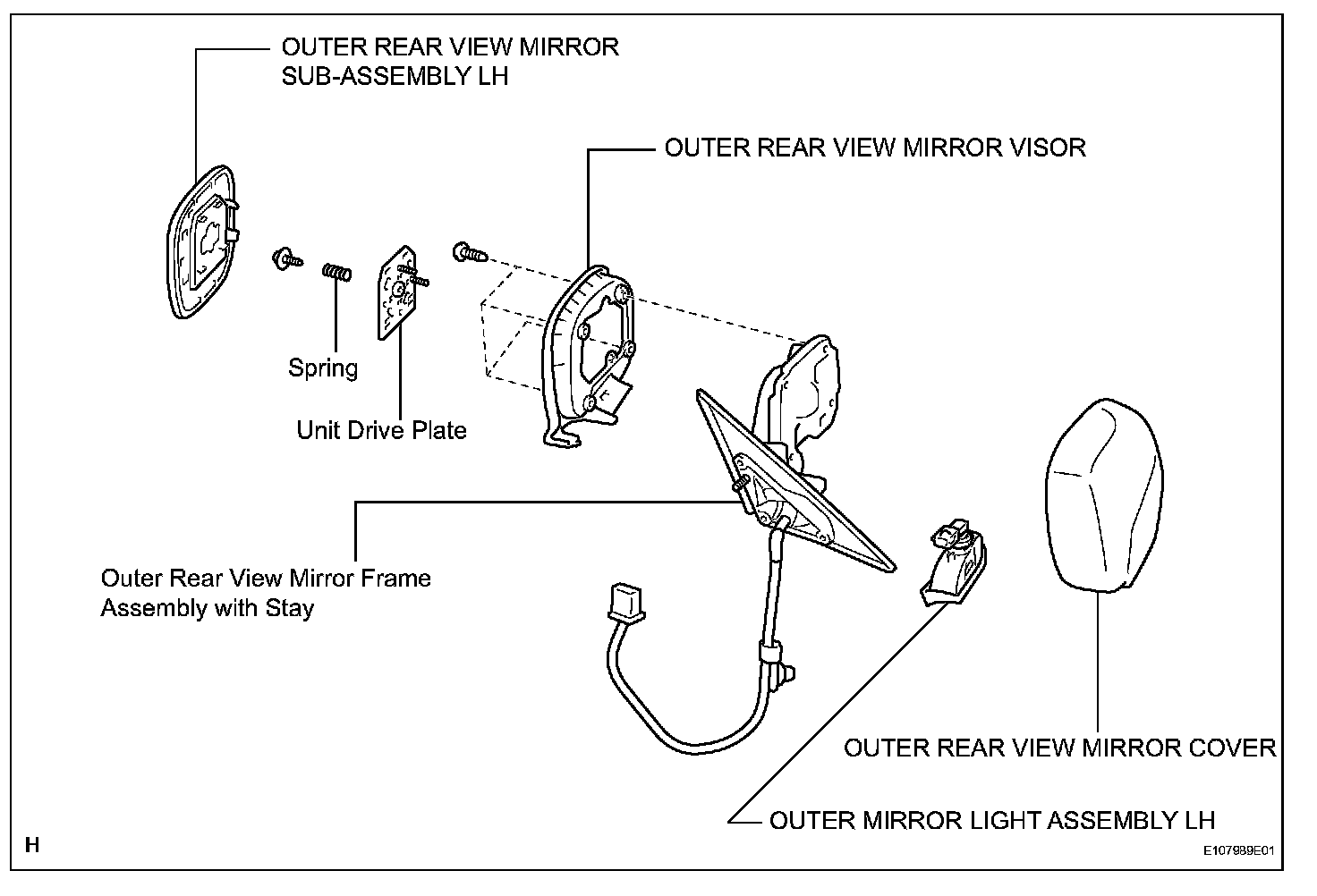 OUTER REAR VIEW MIRROR SUB-ASSEMBLY LH

OUTER REAR VIEW MIRROR VISOR

Spring

Unit Drive Plate

Outer Rear View Mirror Frame Assembly with Stay

OUTER REAR VIEW MIRROR COVER

OUTER MIRROR LIGHT ASSEMBLY LH

H

E107989E01