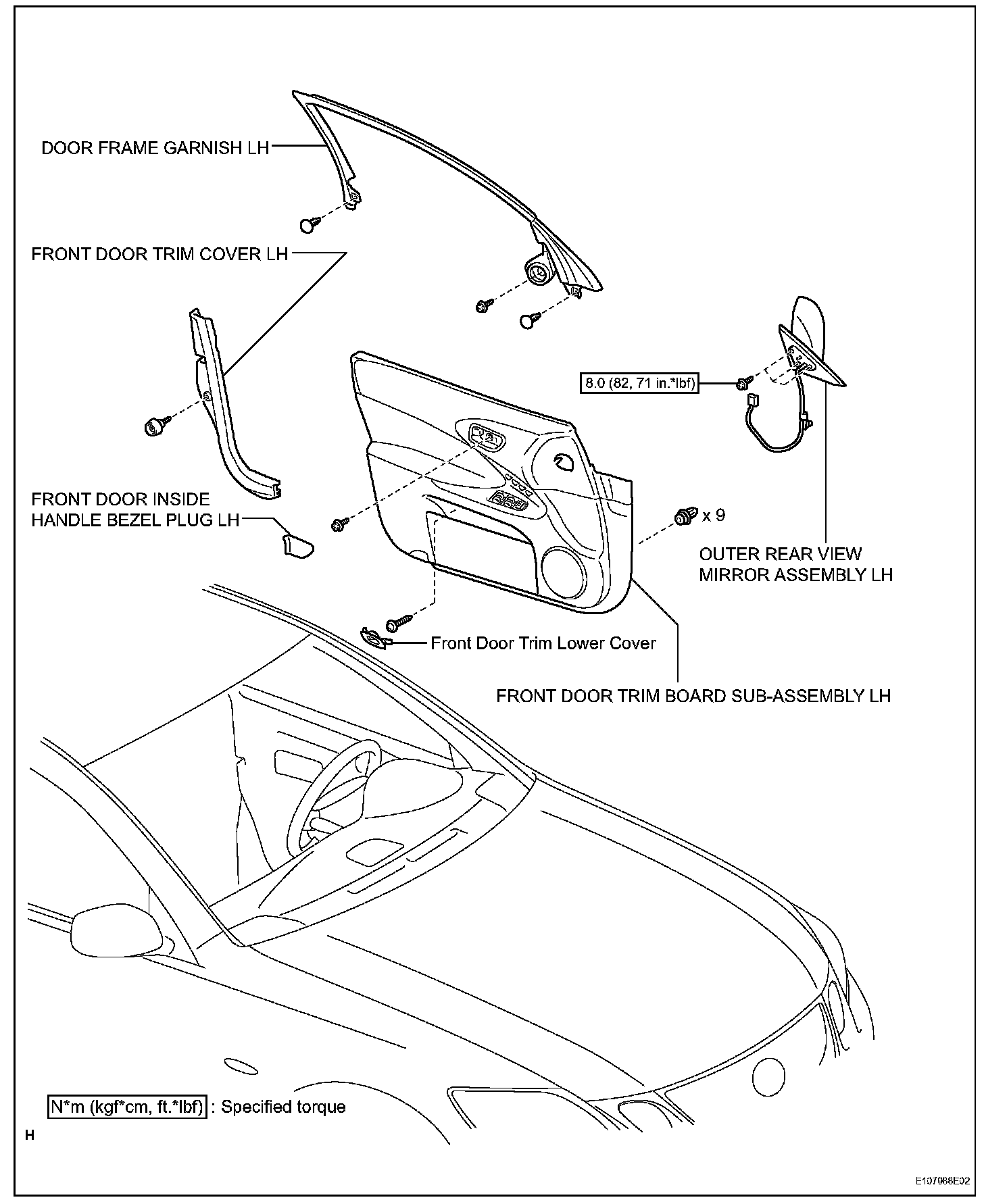 DOOR FRAME GARNISH LH

FRONT DOOR TRIM COVER LH

8.0 (82, 71 in.*lbf)

FRONT DOOR INSIDE HANDLE BEZEL PLUG LH

x 9

OUTER REAR VIEW MIRROR ASSEMBLY LH

Front Door Trim Lower Cover

FRONT DOOR TRIM BOARD SUB-ASSEMBLY LH

N*m (kgf*cm, ft.*lbf) : Specified torque

H

E107988E02