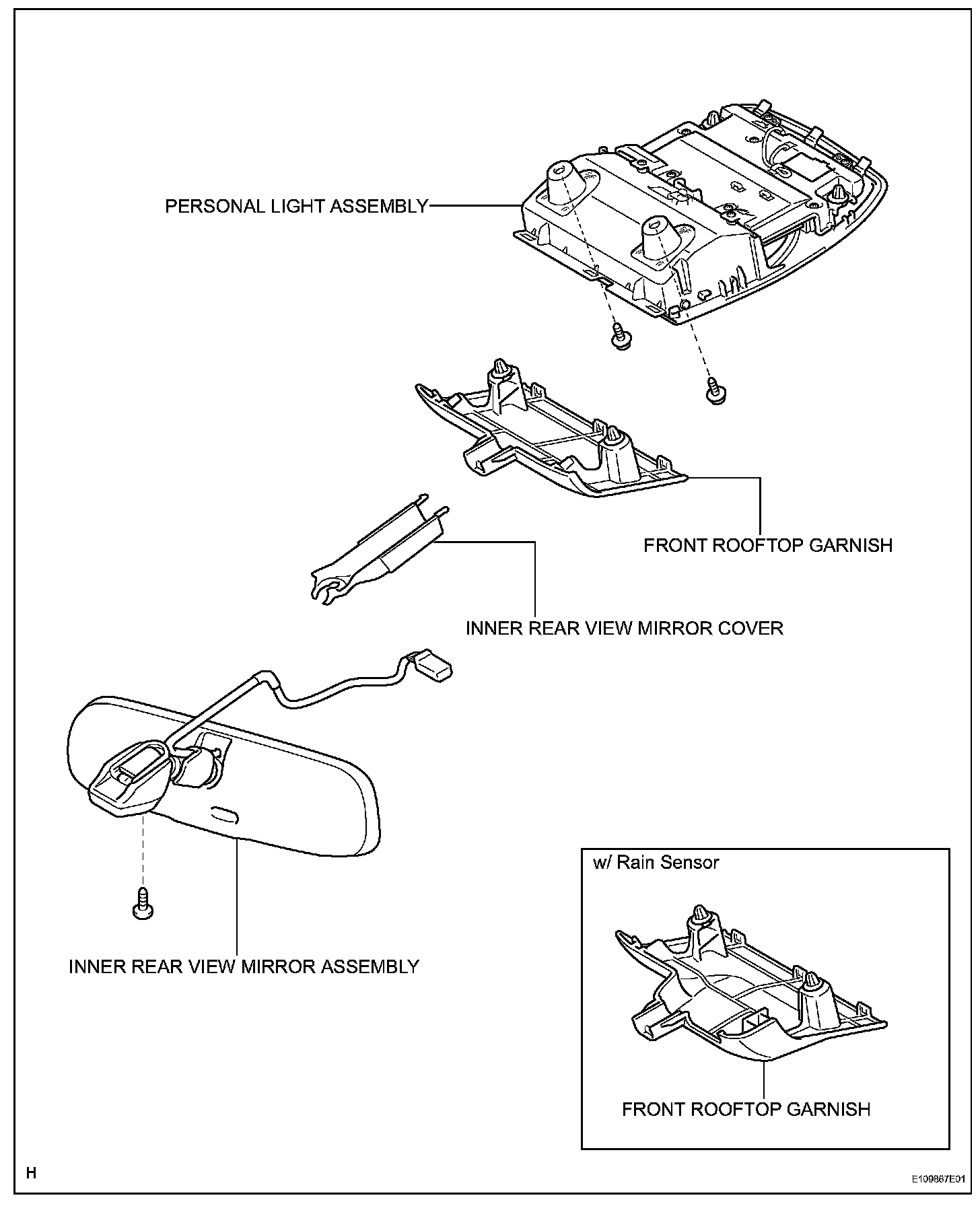 PERSONAL LIGHT ASSEMBLY

FRONT ROOFTOP GARNISH

INNER REAR VIEW MIRROR COVER

INNER REAR VIEW MIRROR ASSEMBLY

w/ Rain Sensor

FRONT ROOFTOP GARNISH

H

E109867E01