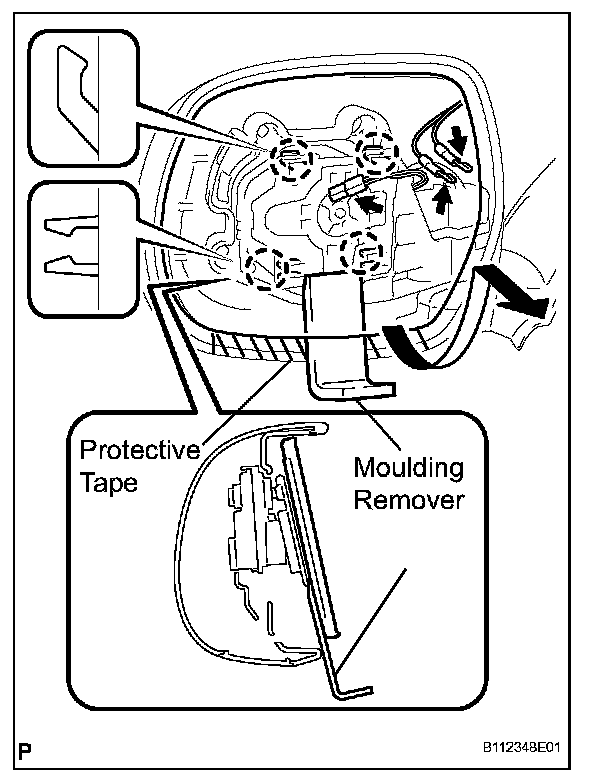 Protective Tape

Moulding Remover

P

B112348E01