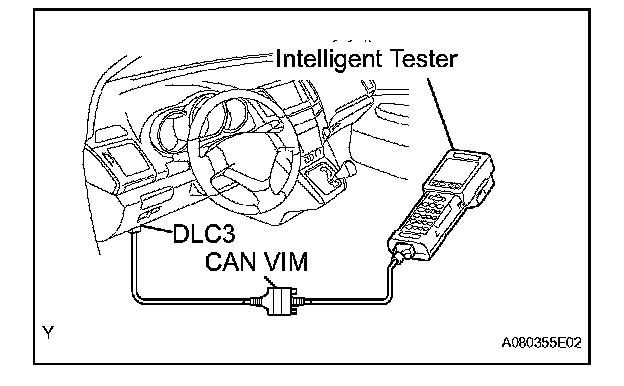 Intelligent Tester

DLC3

CAN VIM

Y

A080355E02