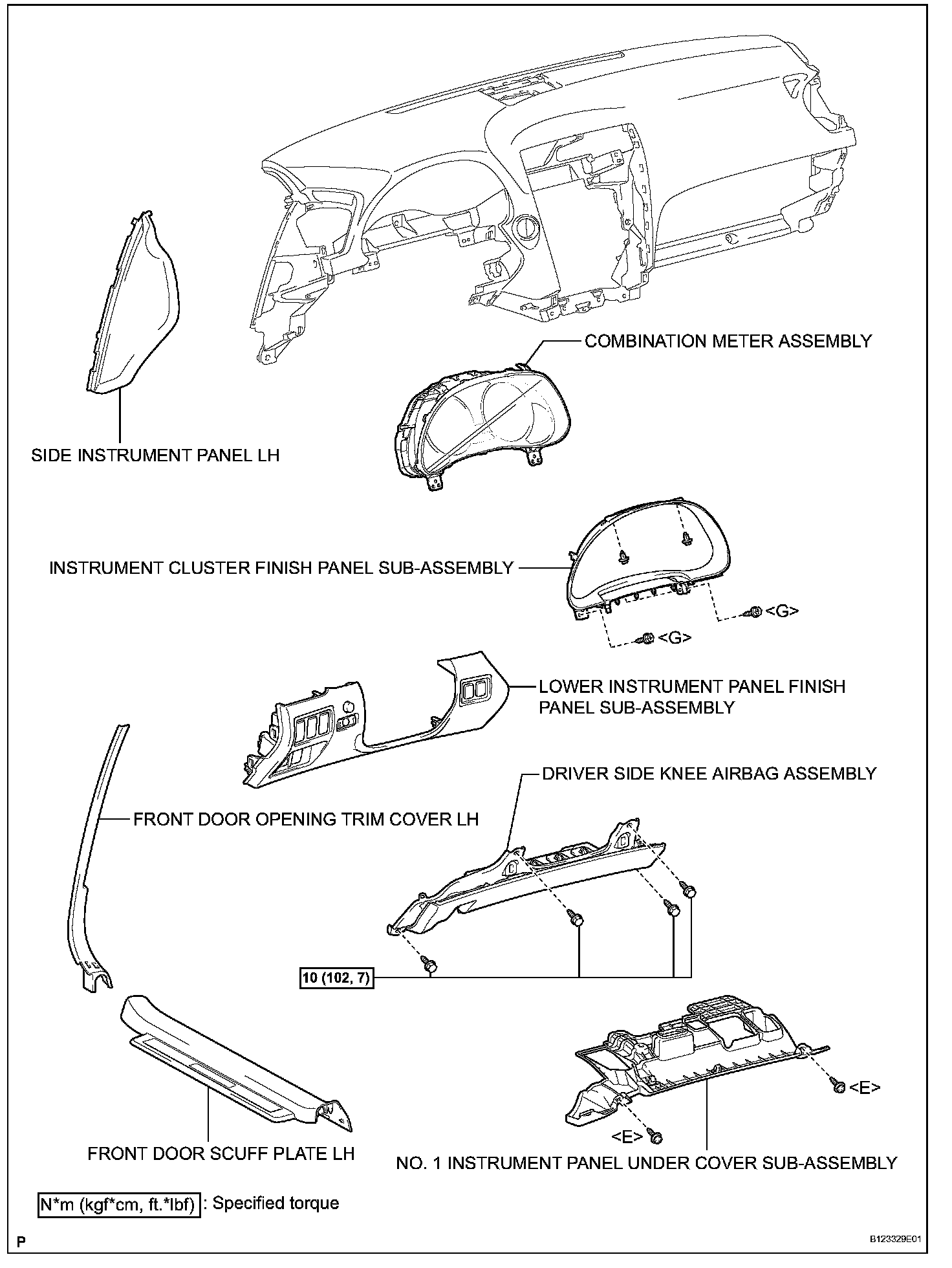 COMBINATION METER ASSEMBLY

SIDE INSTRUMENT PANEL LH

INSTRUMENT CLUSTER FINISH PANEL SUB-ASSEMBLY

<G>

<G>

LOWER INSTRUMENT PANEL FINISH PANEL SUB-ASSEMBLY

DRIVER SIDE KNEE AIRBAG ASSEMBLY

FRONT DOOR OPENING TRIM COVER LH

10 (102, 7)

<E>

<E>

FRONT DOOR SCUFF PLATE LH

NO. 1 INSTRUMENT PANEL UNDER COVER SUB-ASSEMBLY

N*m (kgf*cm, ft.*lbf) : Specified torque

P

B123329E01