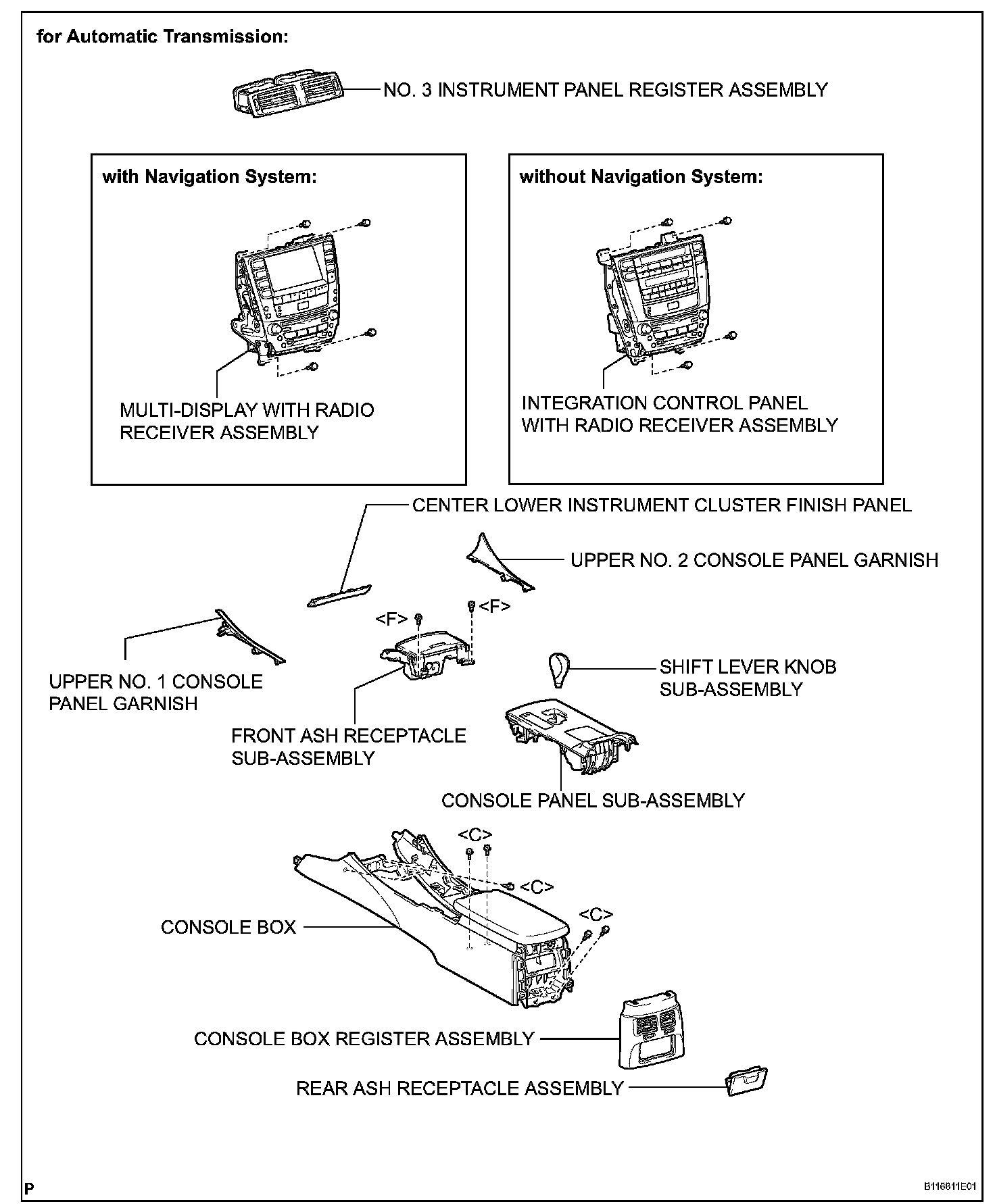 for Automatic Transmission:

NO. 3 INSTRUMENT PANEL REGISTER ASSEMBLY

with Navigation System:

MULTI-DISPLAY WITH RADIO RECEIVER ASSEMBLY

without Navigation System:

INTEGRATION CONTROL PANEL WITH RADIO RECEIVER ASSEMBLY

CENTER LOWER INSTRUMENT CLUSTER FINISH PANEL

UPPER NO. 2 CONSOLE PANEL GARNISH

<F>

<F>

UPPER NO. 1 CONSOLE PANEL GARNISH

SHIFT LEVER KNOB SUB-ASSEMBLY

FRONT ASH RECEPTACLE SUB-ASSEMBLY

CONSOLE PANEL SUB-ASSEMBLY

<C>

<C>

<C>

CONSOLE BOX

CONSOLE BOX REGISTER ASSEMBLY

REAR ASH RECEPTACLE ASSEMBLY

P

B116811E01