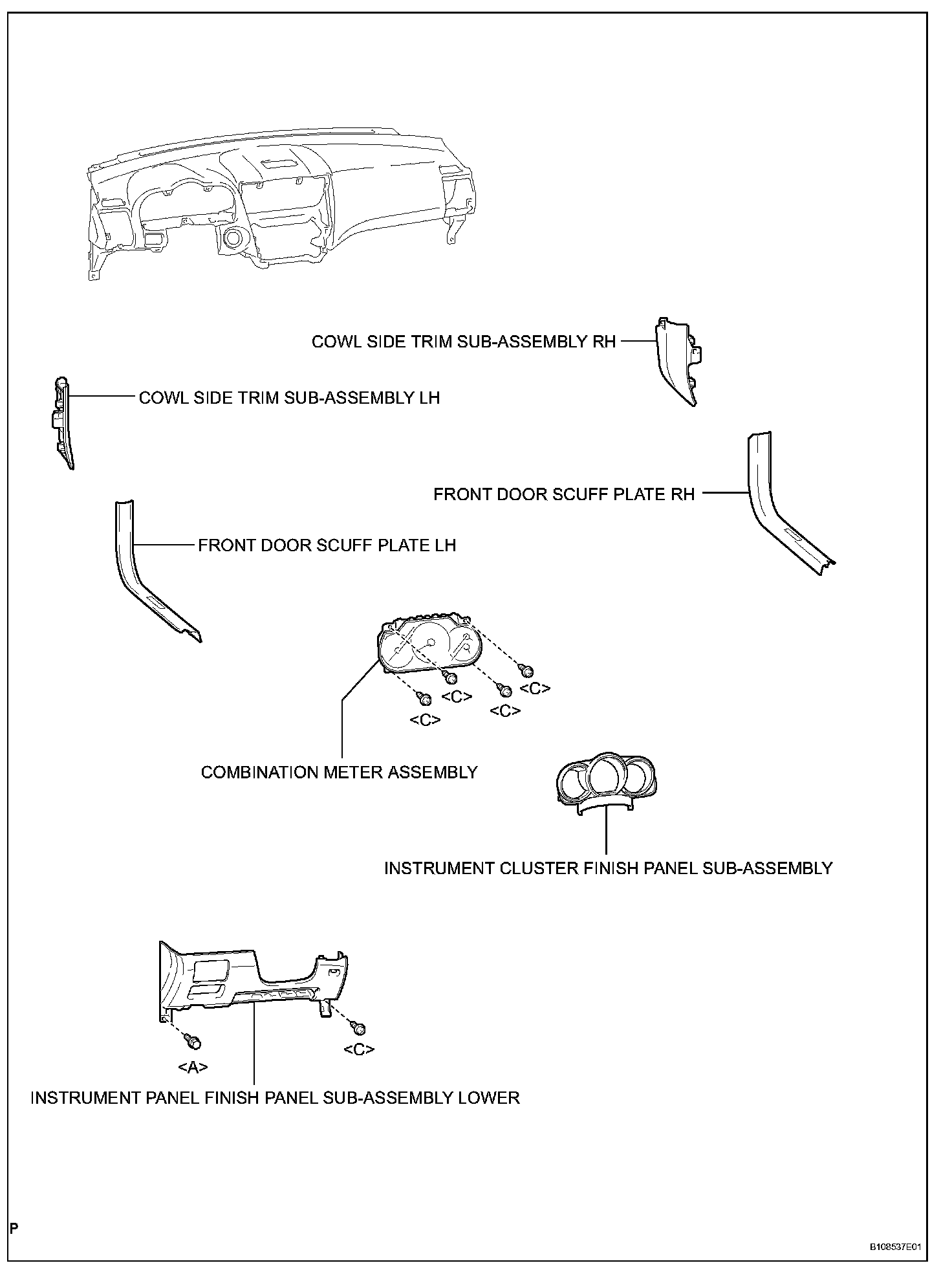 COWL SIDE TRIM SUB-ASSEMBLY RH

COWL SIDE TRIM SUB-ASSEMBLY LH

FRONT DOOR SCUFF PLATE RH

FRONT DOOR SCUFF PLATE LH

<C>

<C>

<C>

<C>

COMBINATION METER ASSEMBLY

INSTRUMENT CLUSTER FINISH PANEL SUB-ASSEMBLY

<A>

<C>

INSTRUMENT PANEL FINISH PANEL SUB-ASSEMBLY LOWER

P

B108537E01