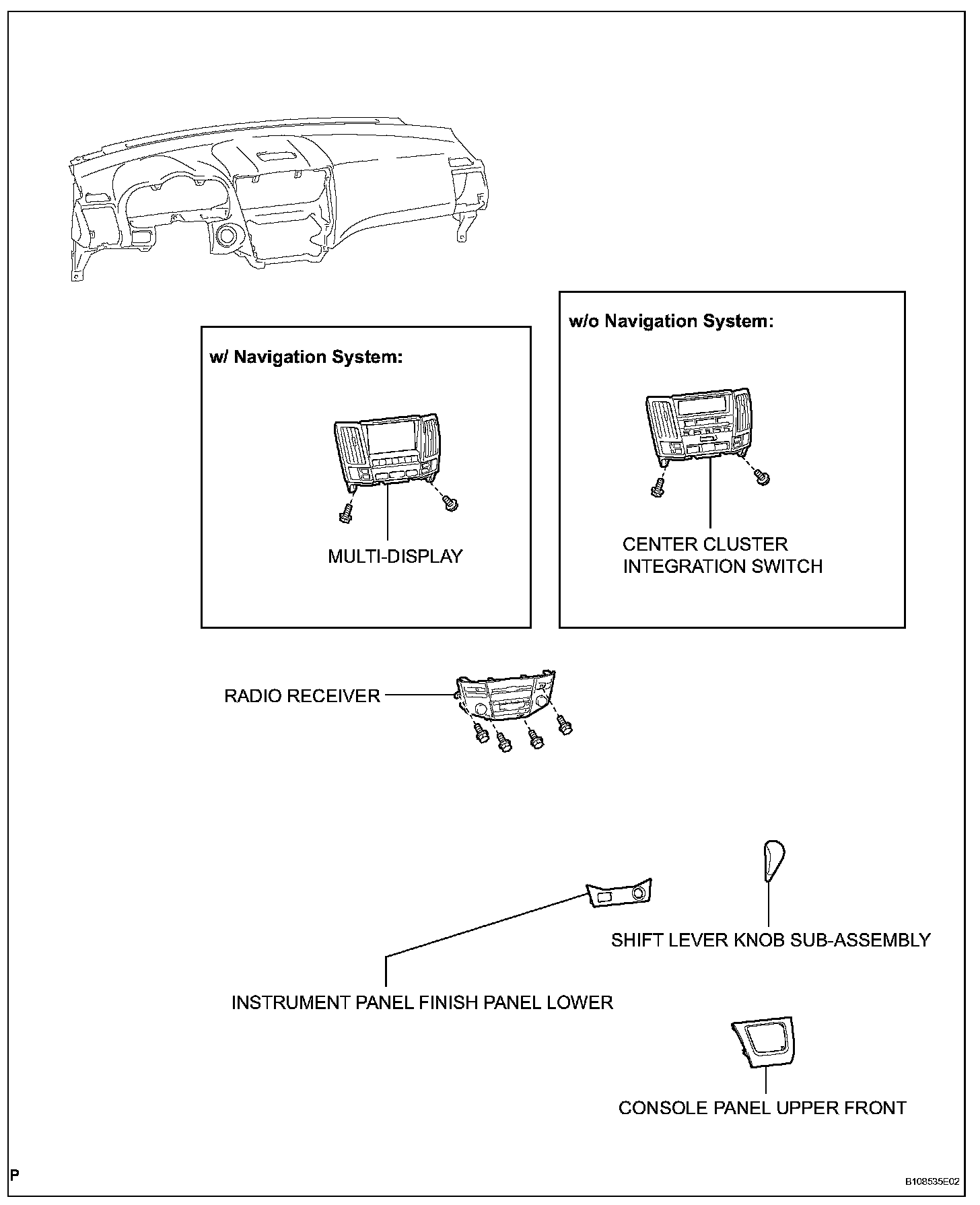 w/ Navigation System:

MULTI-DISPLAY

w/o Navigation System:

CENTER CLUSTER INTEGRATION SWITCH

RADIO RECEIVER

SHIFT LEVER KNOB SUB-ASSEMBLY

INSTRUMENT PANEL FINISH PANEL LOWER

CONSOLE PANEL UPPER FRONT

P

B108535E02