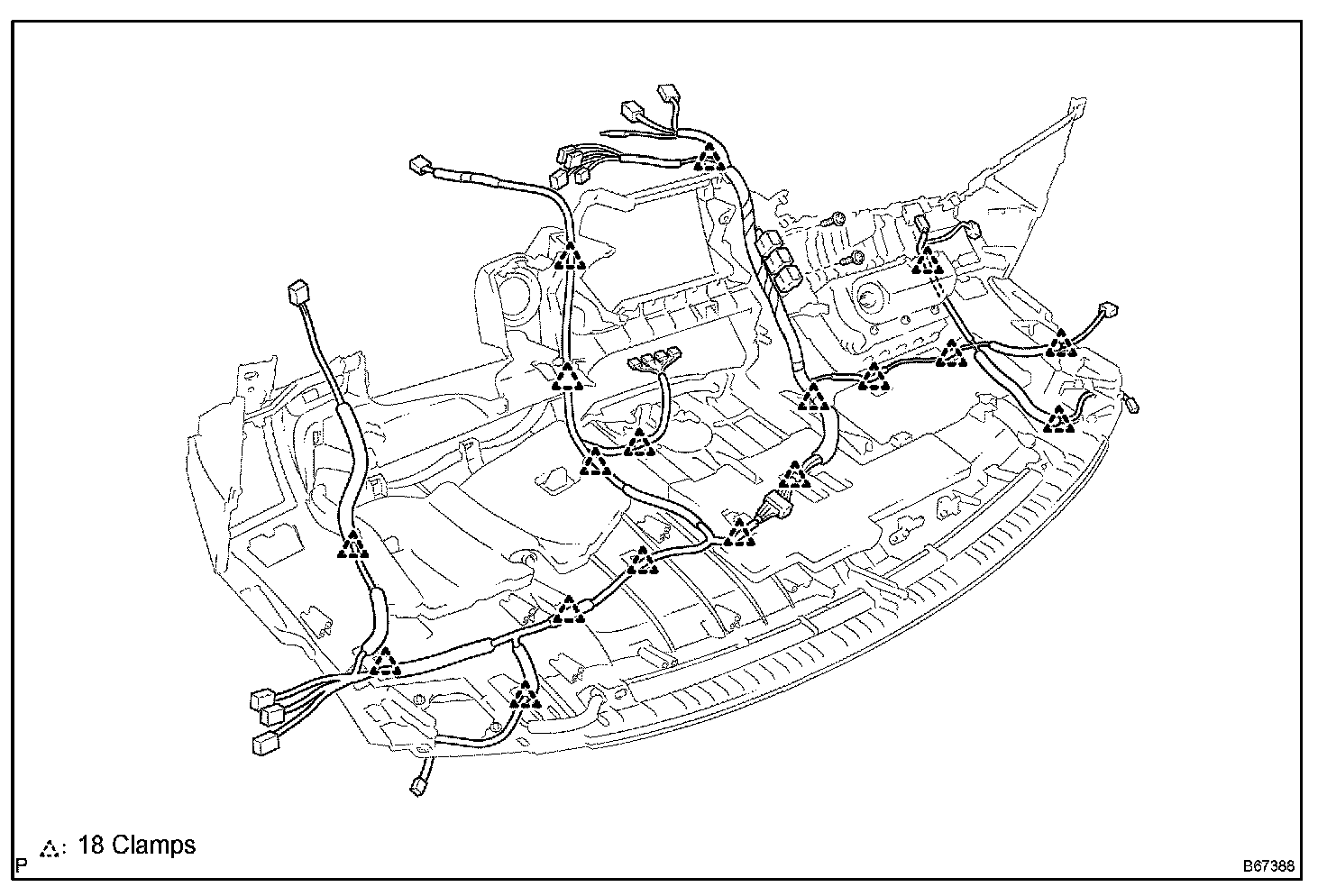 : 18 Clamps

P

B67388