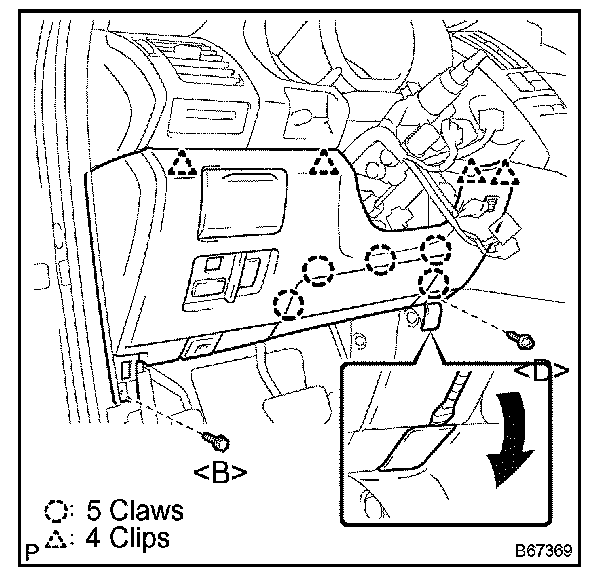 <D>

<B>

○: 5 Claws
△: 4 Clips

P

B67369