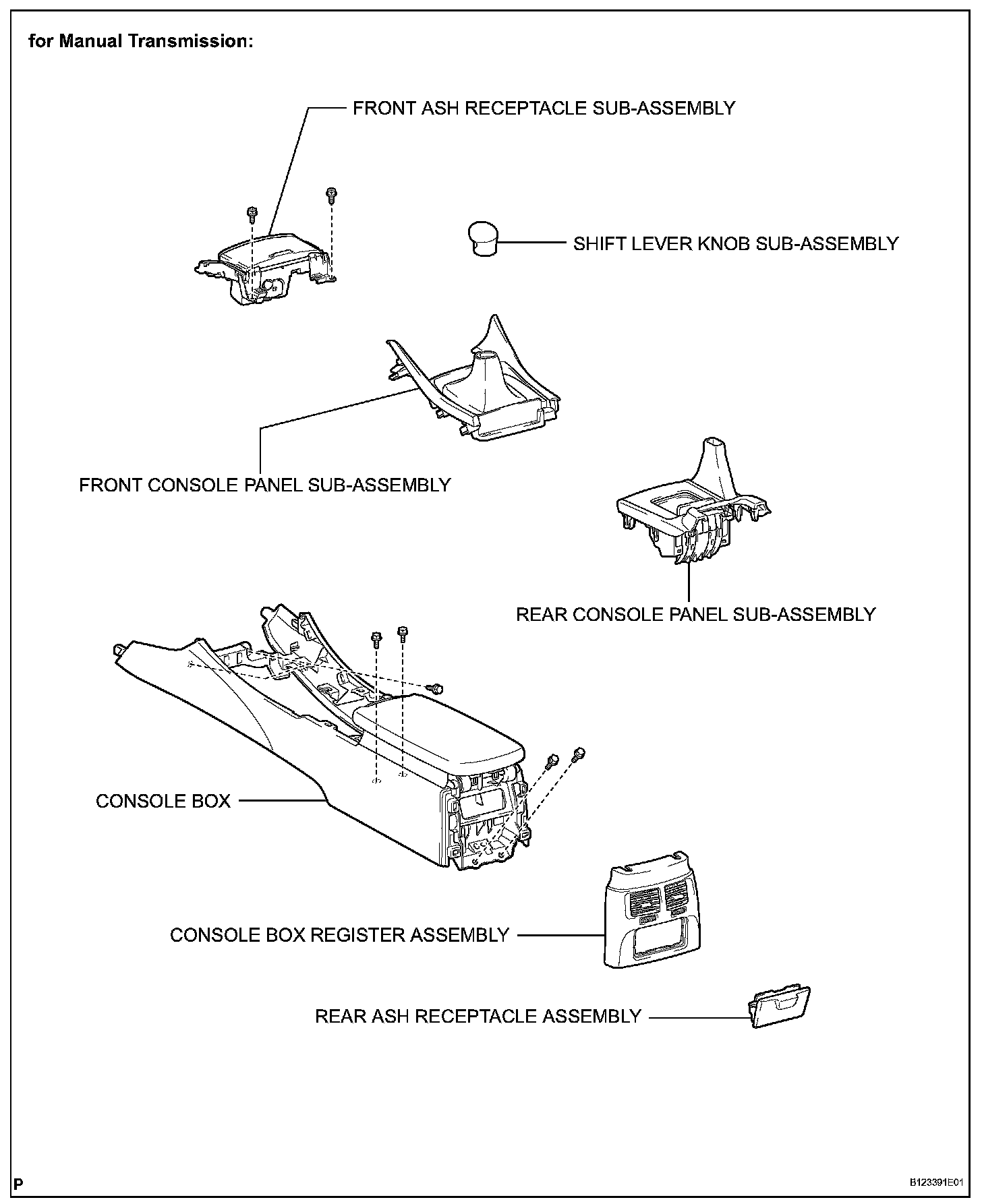 for Manual Transmission:

FRONT ASH RECEPTACLE SUB-ASSEMBLY

SHIFT LEVER KNOB SUB-ASSEMBLY

FRONT CONSOLE PANEL SUB-ASSEMBLY

REAR CONSOLE PANEL SUB-ASSEMBLY

CONSOLE BOX

CONSOLE BOX REGISTER ASSEMBLY

REAR ASH RECEPTACLE ASSEMBLY

P

B123391E01